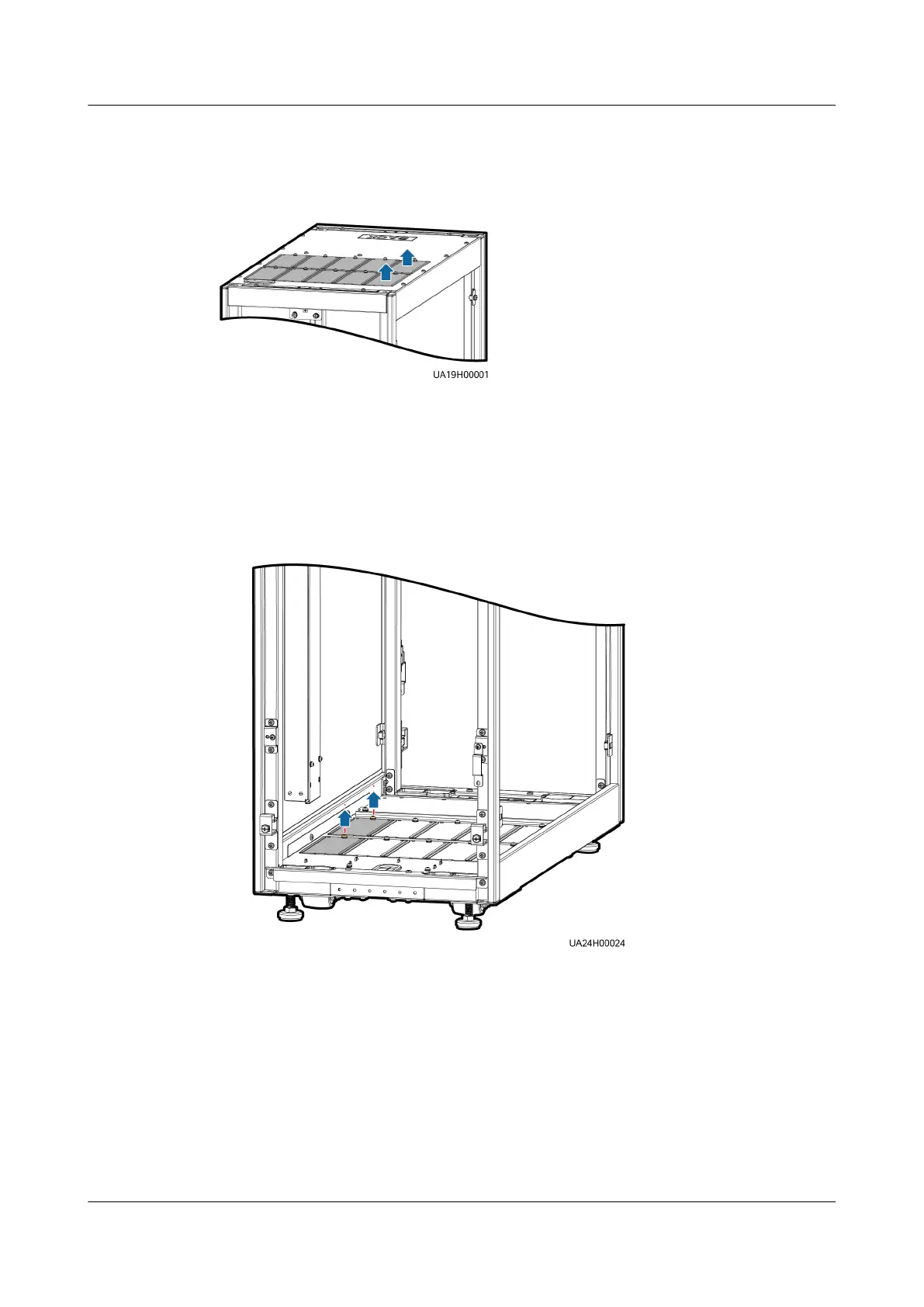 UA19H00001

UA24H00024