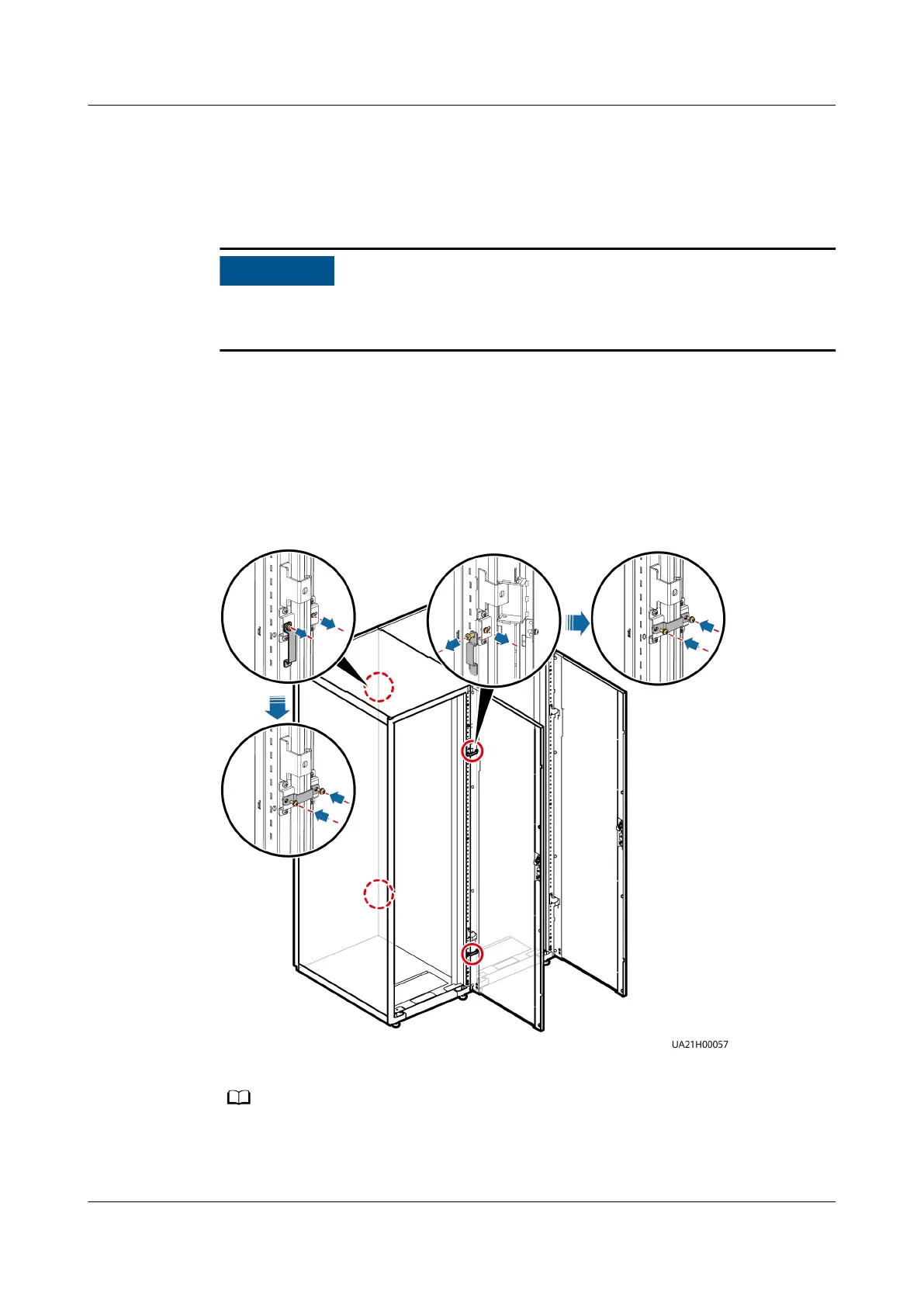 UA21H00057