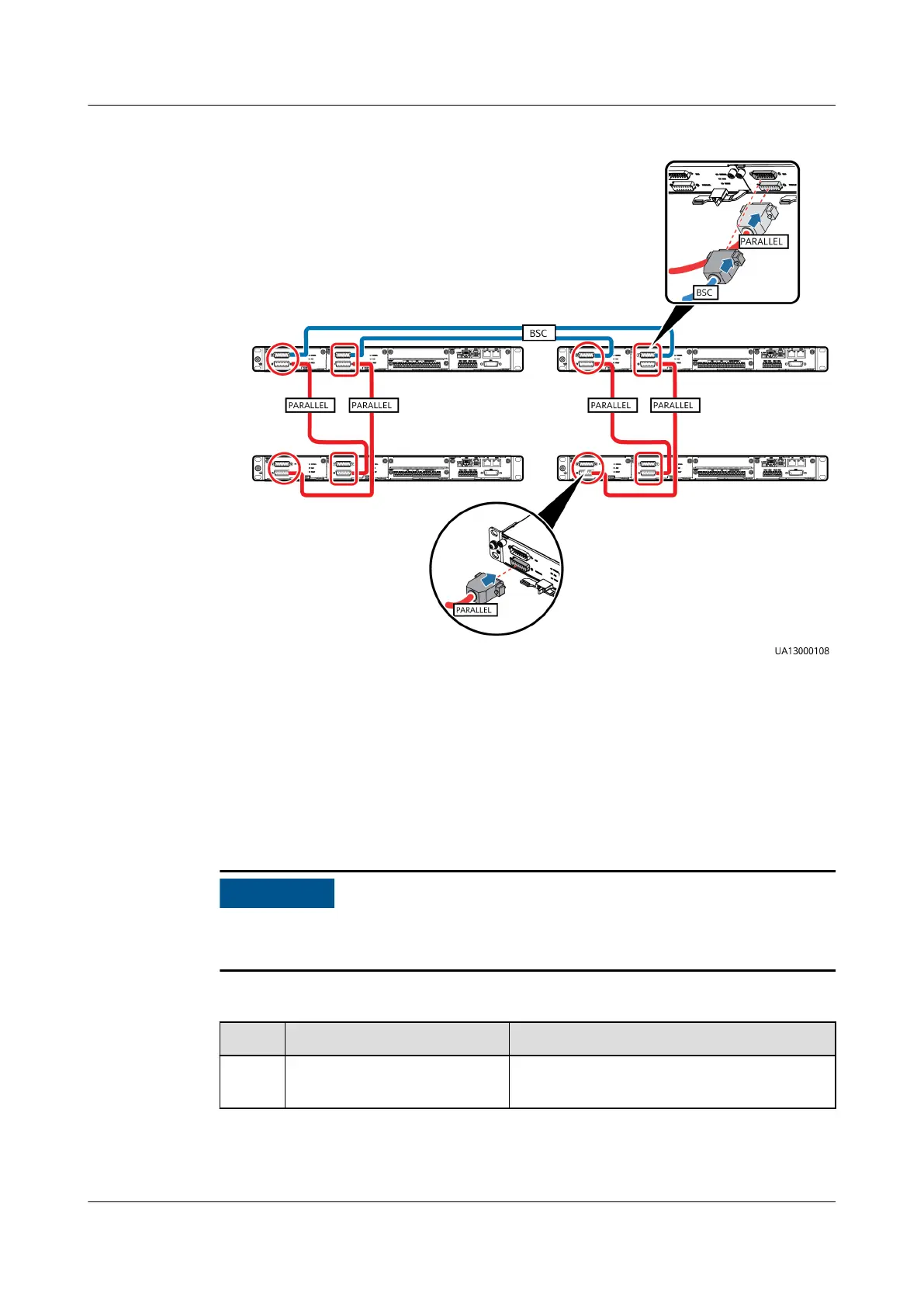 PARALLEL

BSC

BSC

PARALLEL

PARALLEL

PARALLEL

PARALLEL

PARALLEL

UA13000108