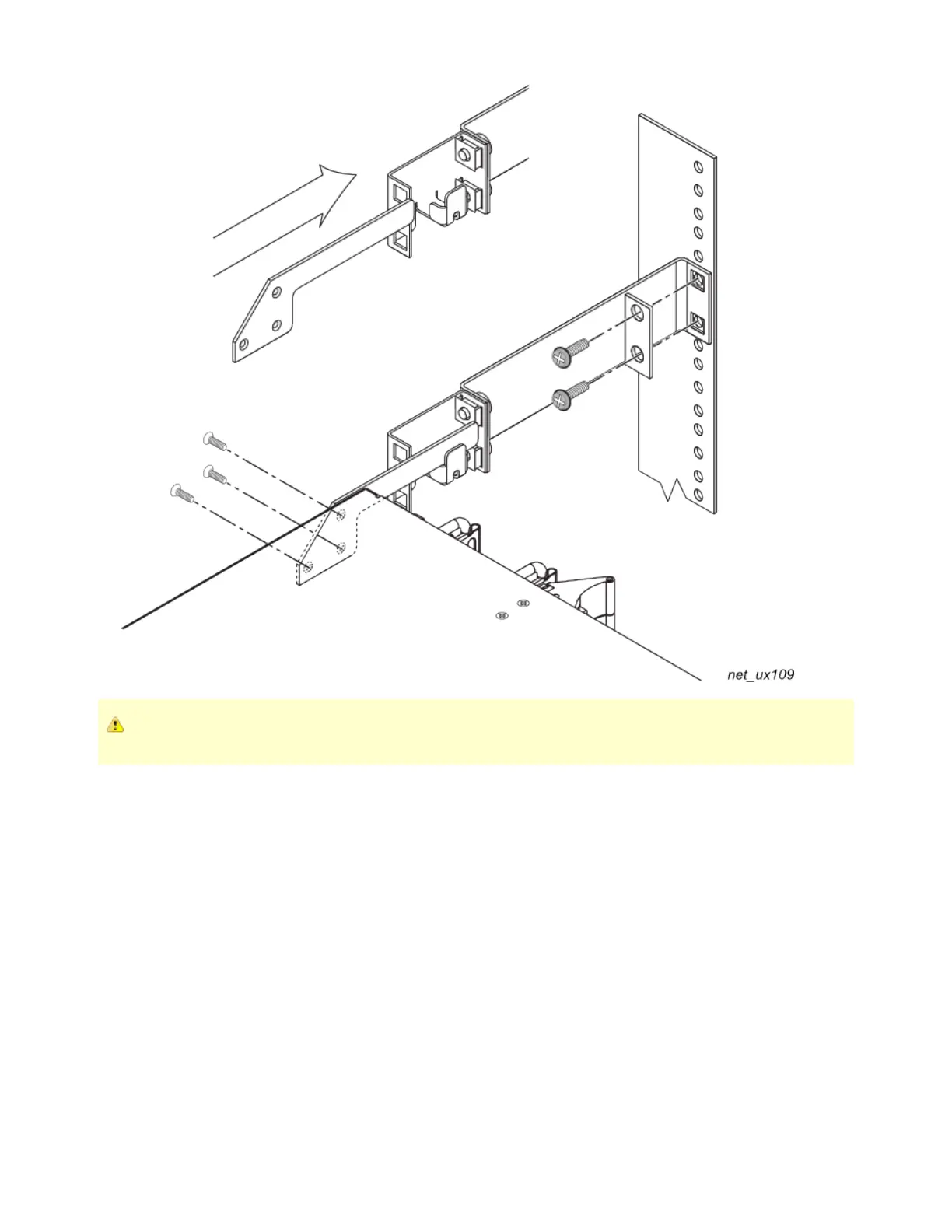 net_ux109