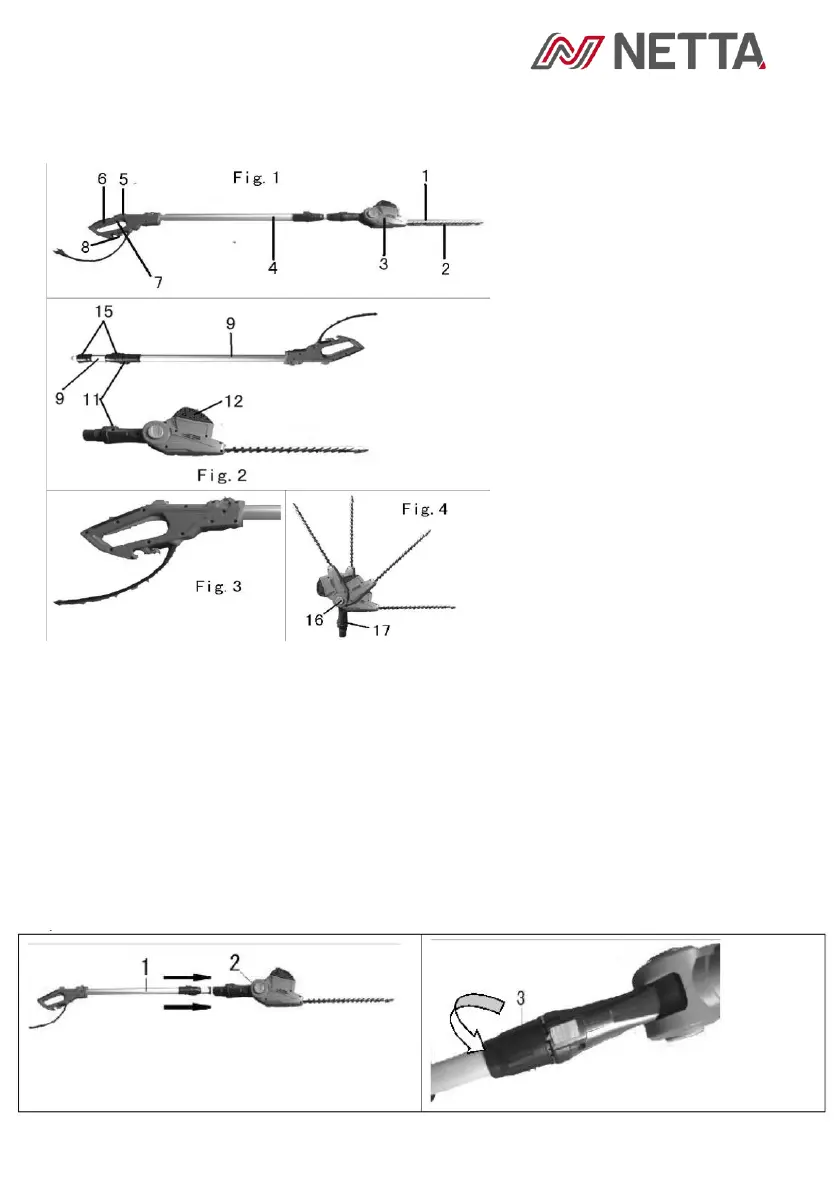 NETTA

Fig. 1
6 5 1
8
7 4 3 2

15 9
9 11 12
Fig. 2

Fig. 3

Fig. 4
16 17

1 2

3