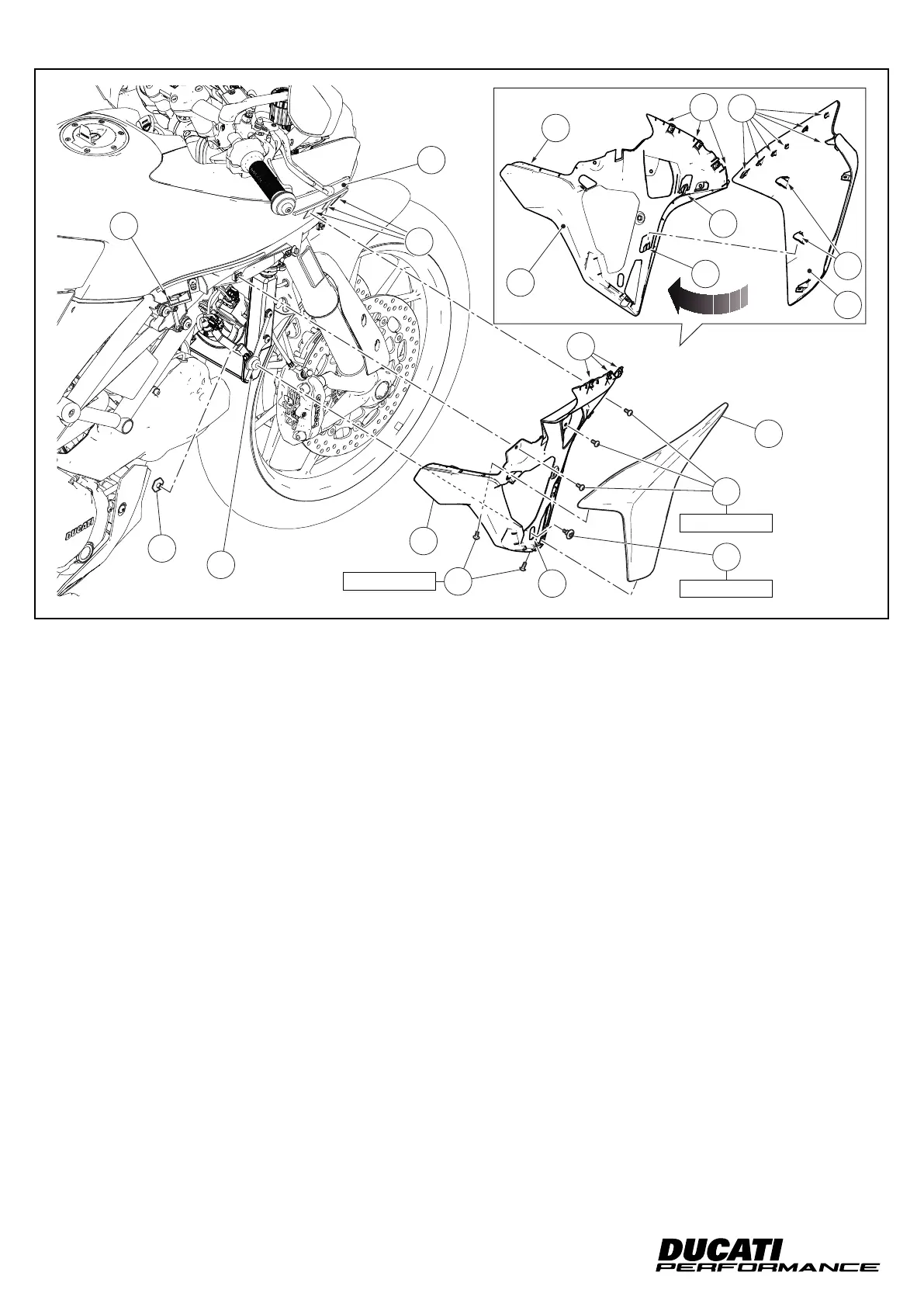 DUCATI
DUCATI PERFORMANCE