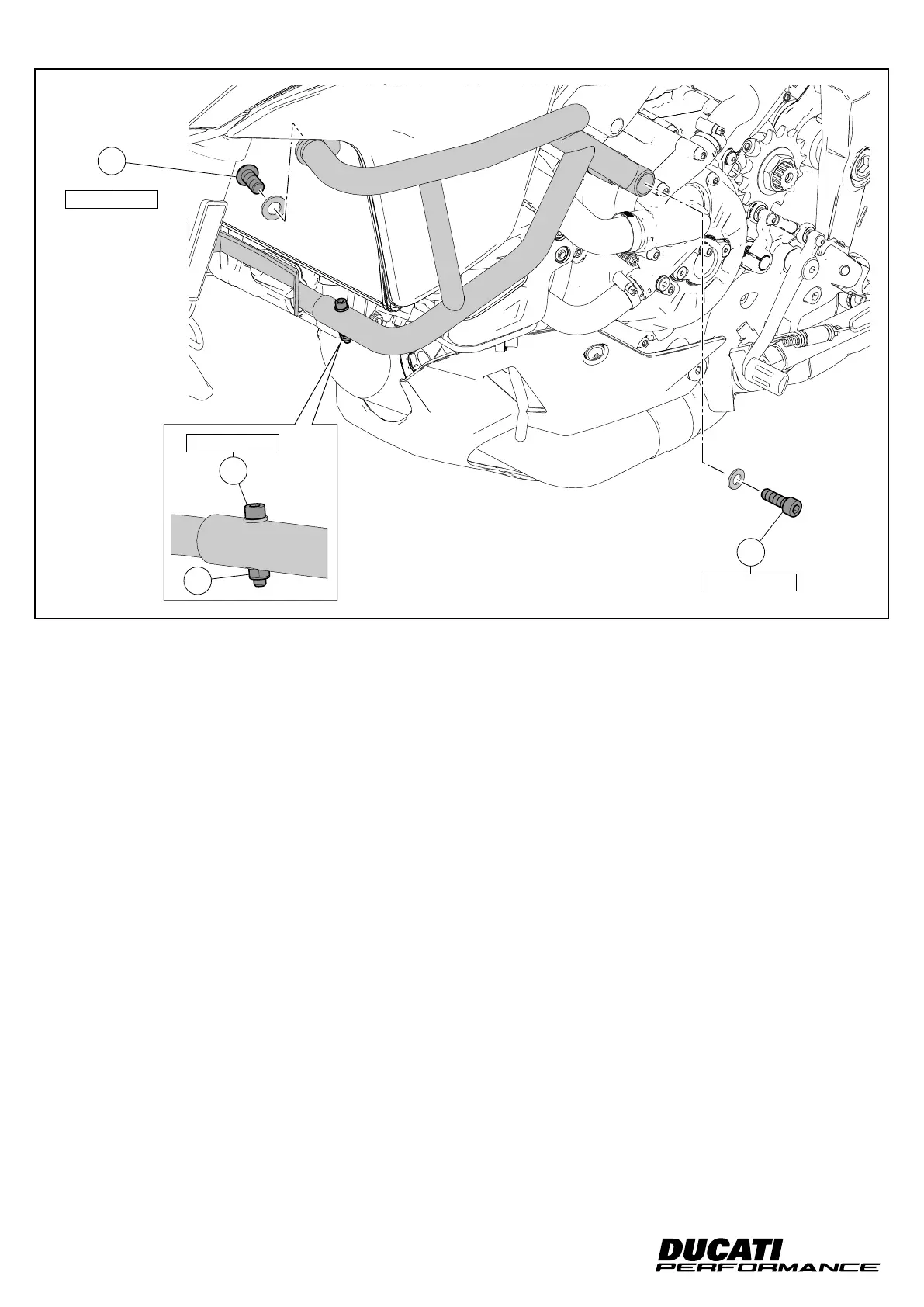 DUCATI
PERFORMANCE