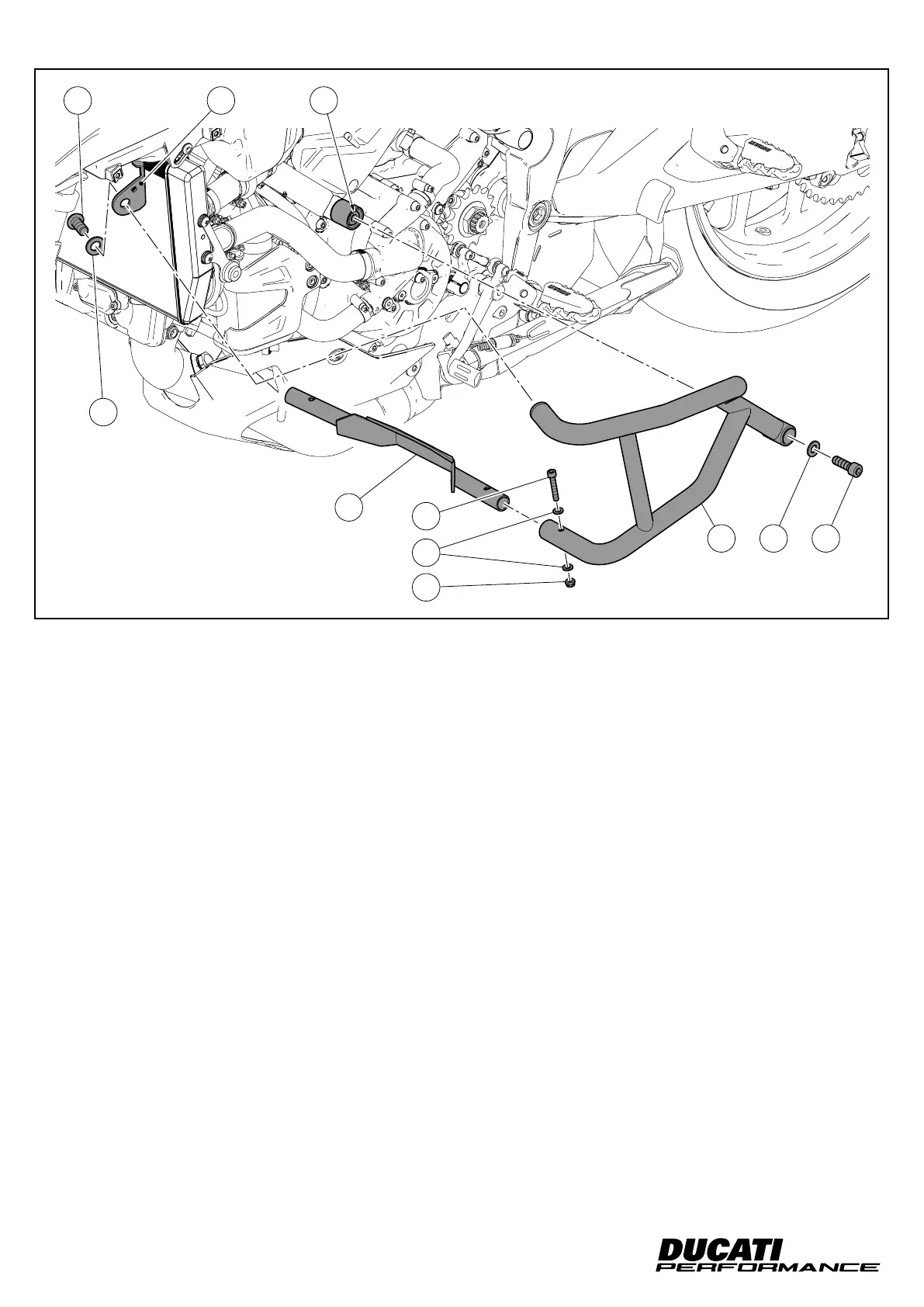 DUCATI
PERFORMANCE