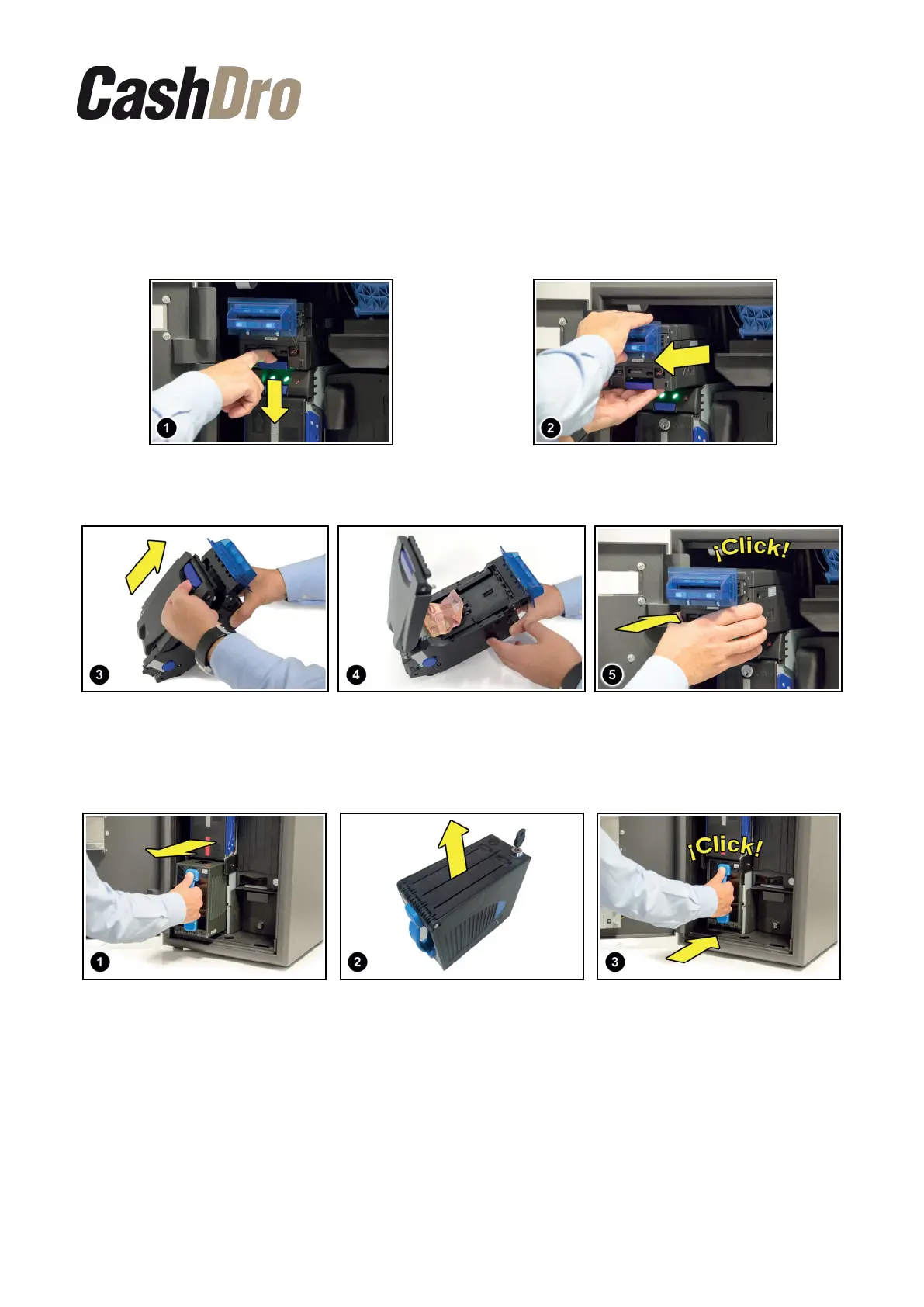 CashDro

1

2

3

4

¡Click!

5

1

2

¡Click!

3