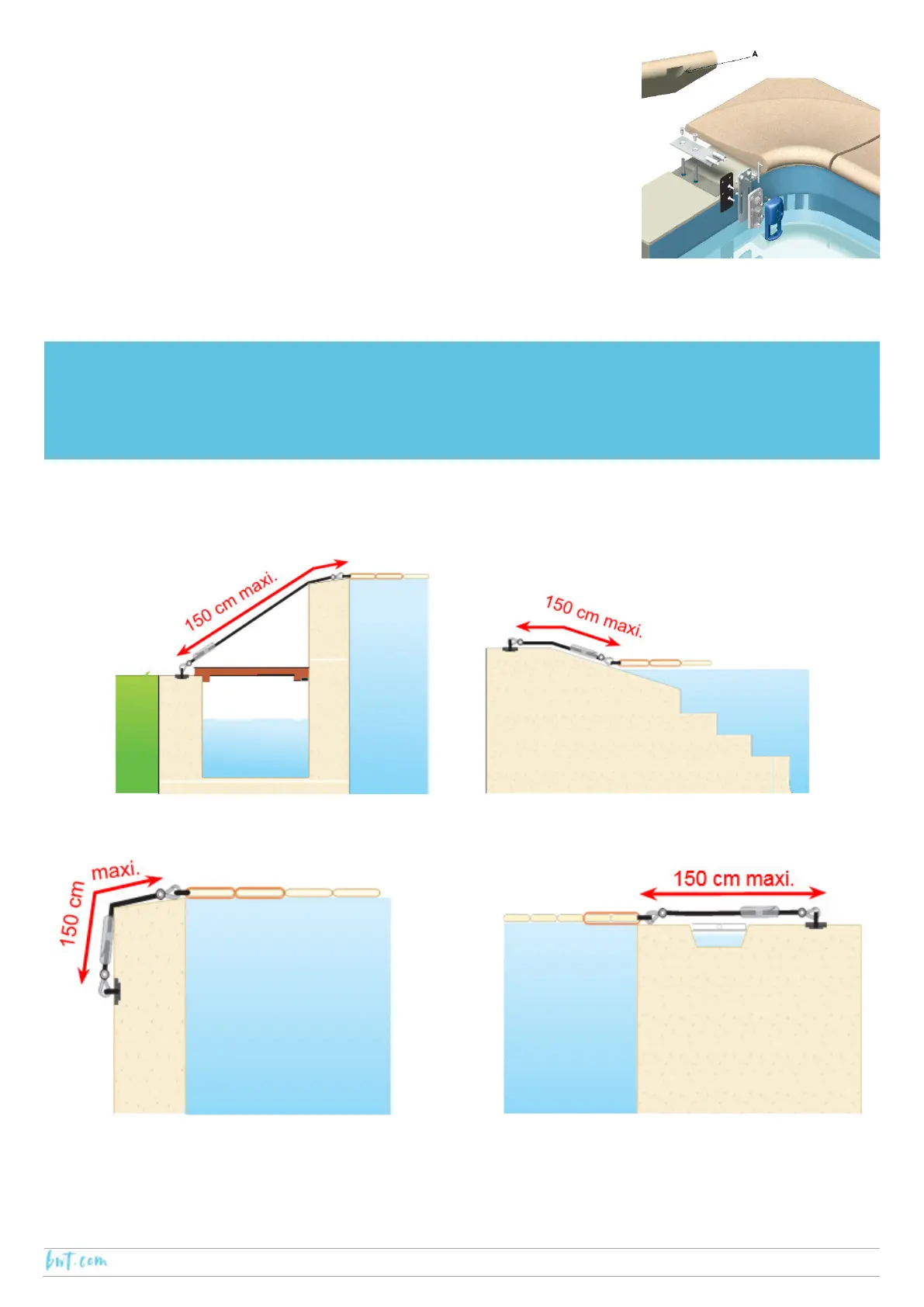 A

150 cm maxi.

150 cm maxi.

150 cm maxi.

150 cm maxi.

bwt.com