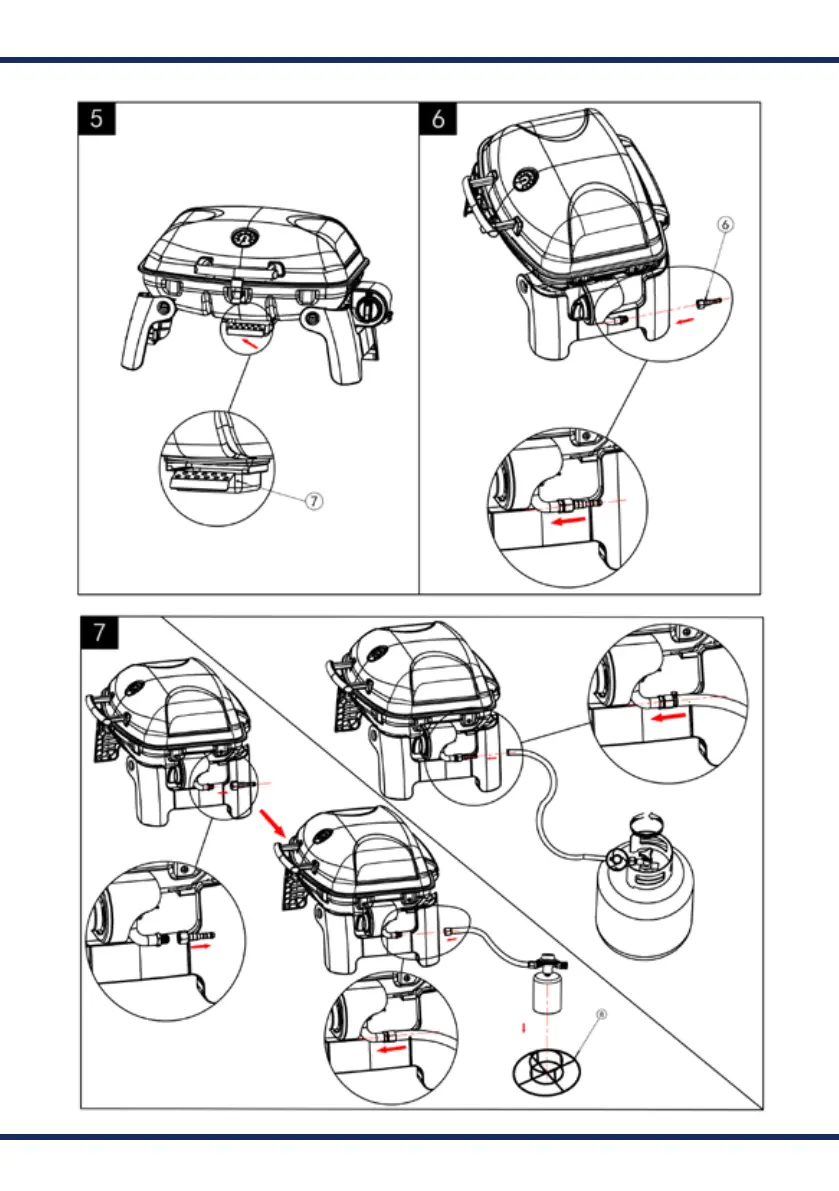 5

7

6

6

7

8