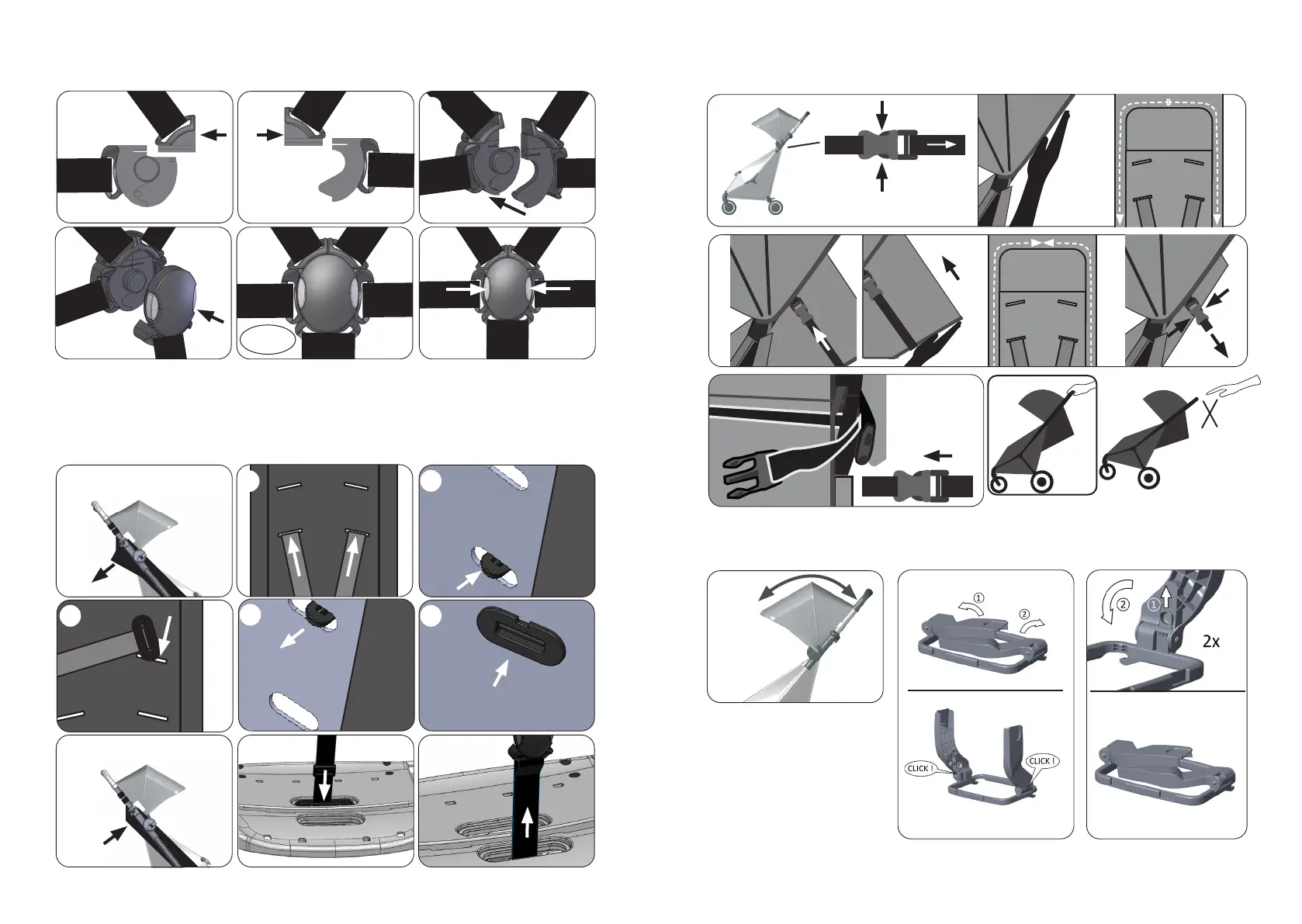 ①
②
②
①
2x
CLICK !
CLICK !