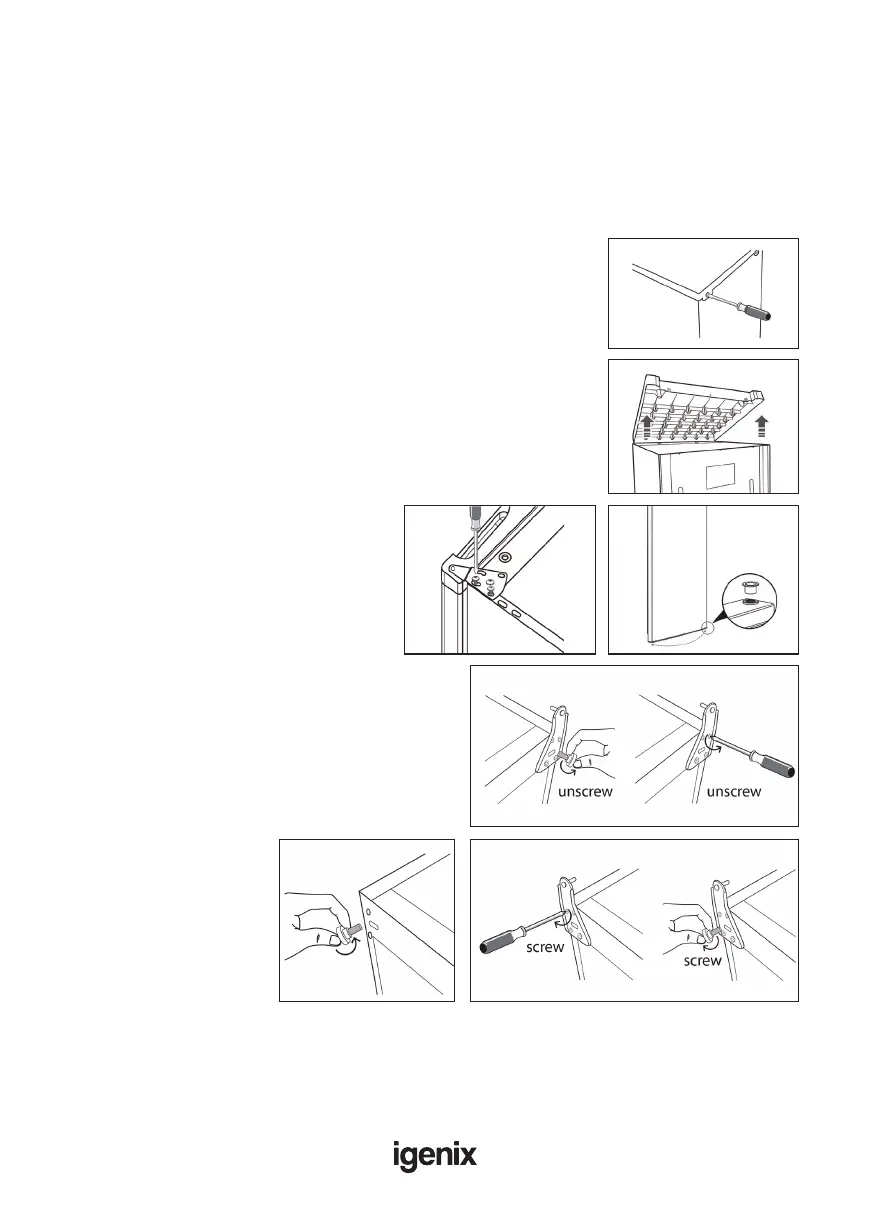 unscrew

unscrew

screw

screw

igenix