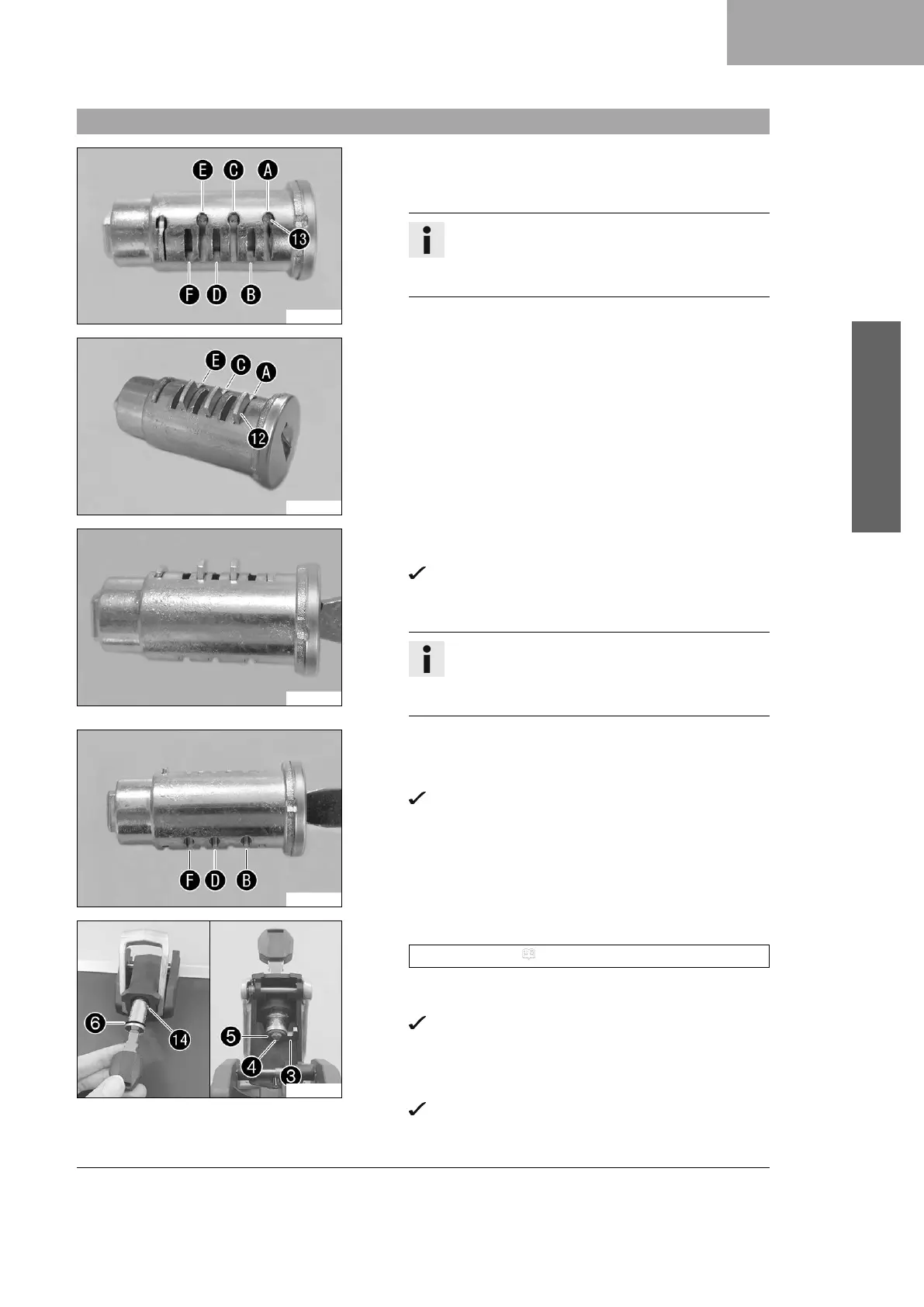 E C A

13

F D B

E C A

12

F D B

6

14

5

4

3