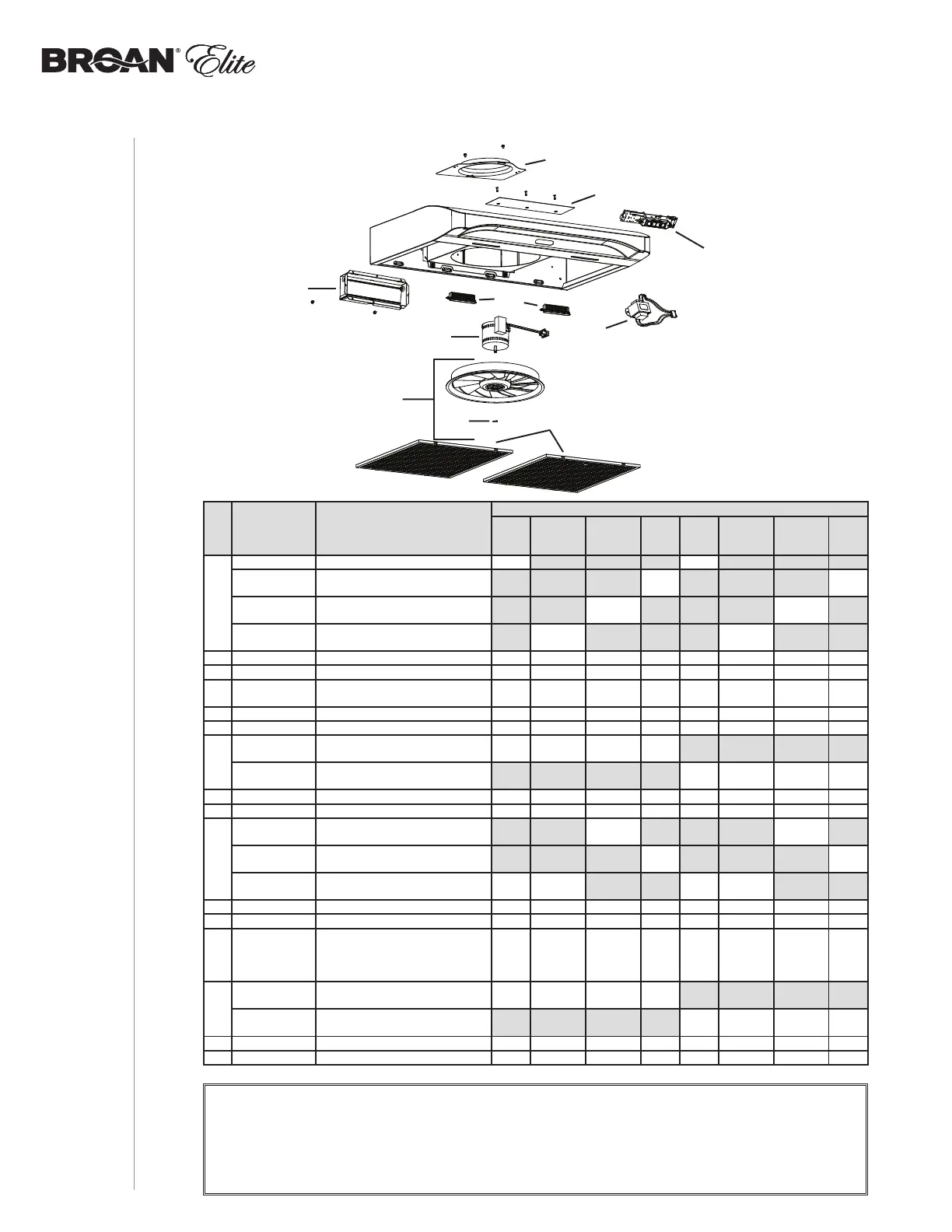 BROAN® Elite