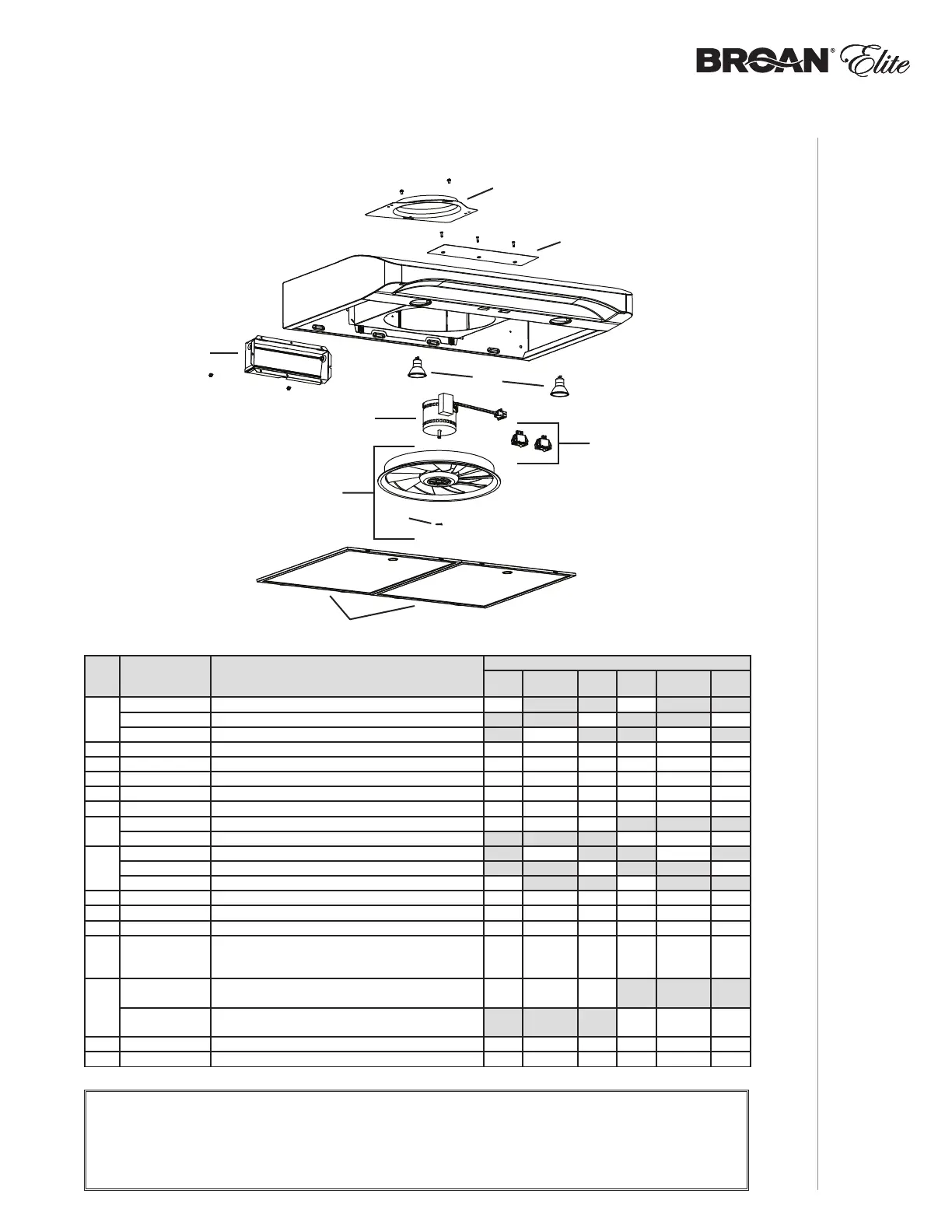 BROAN® Elite