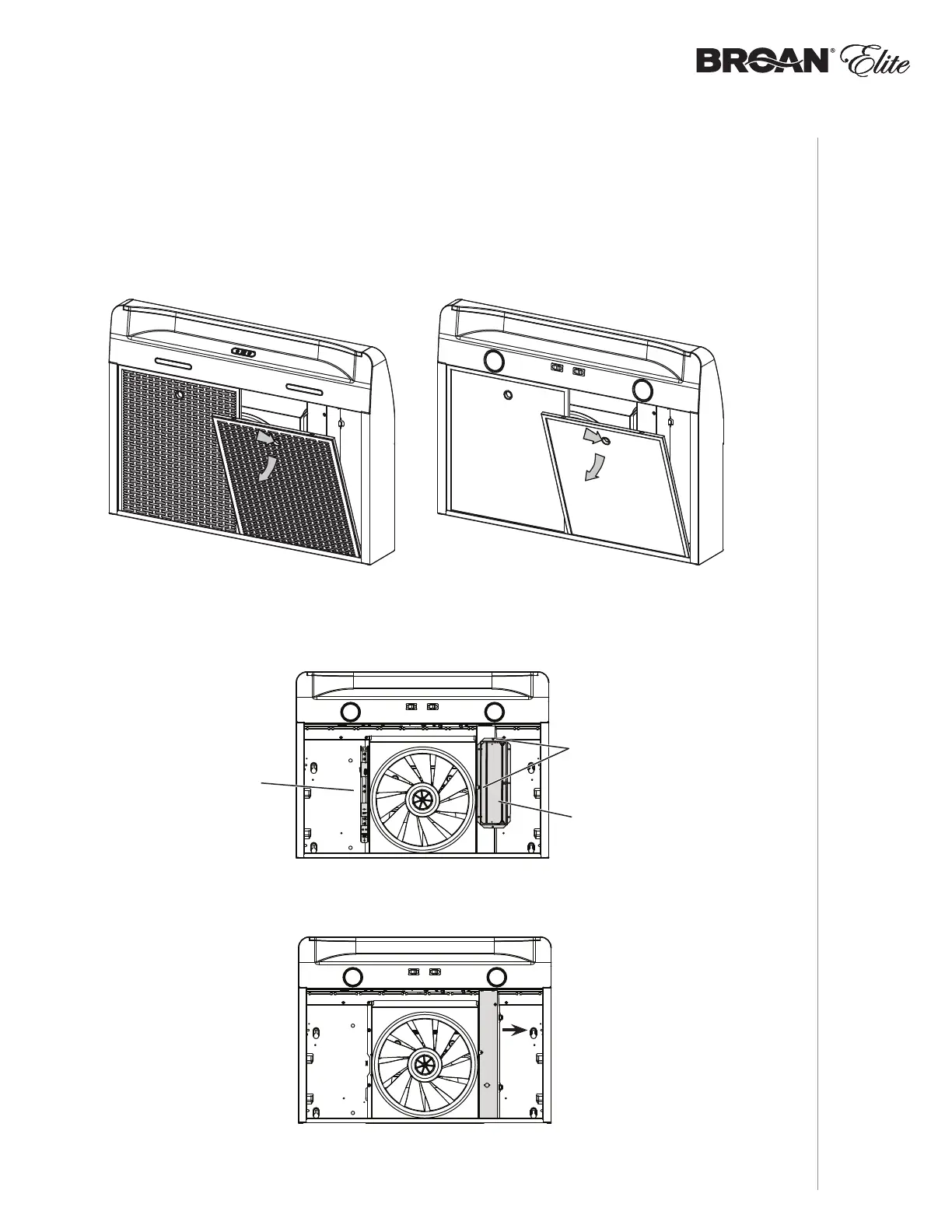 BROAN® Elite