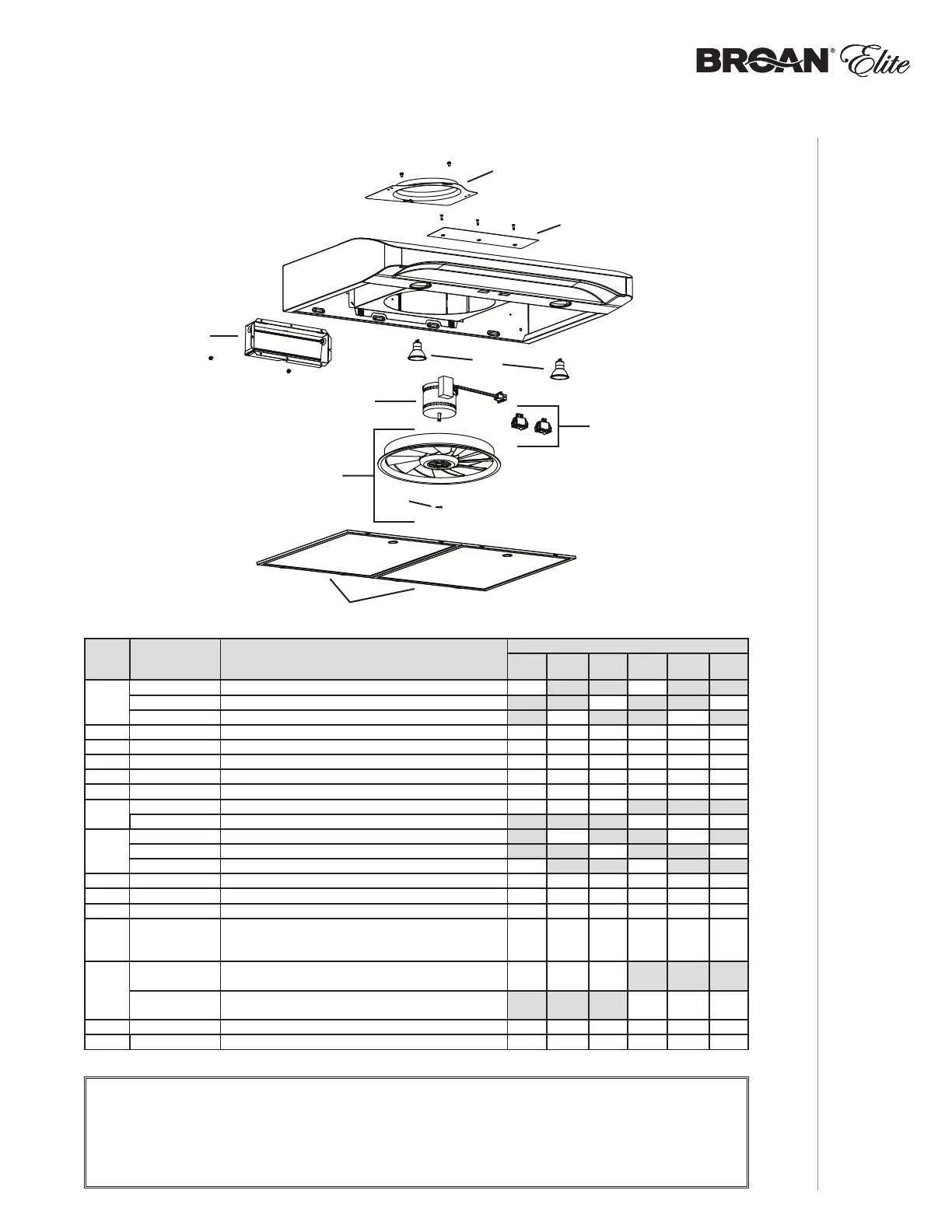 BROAN® Elite