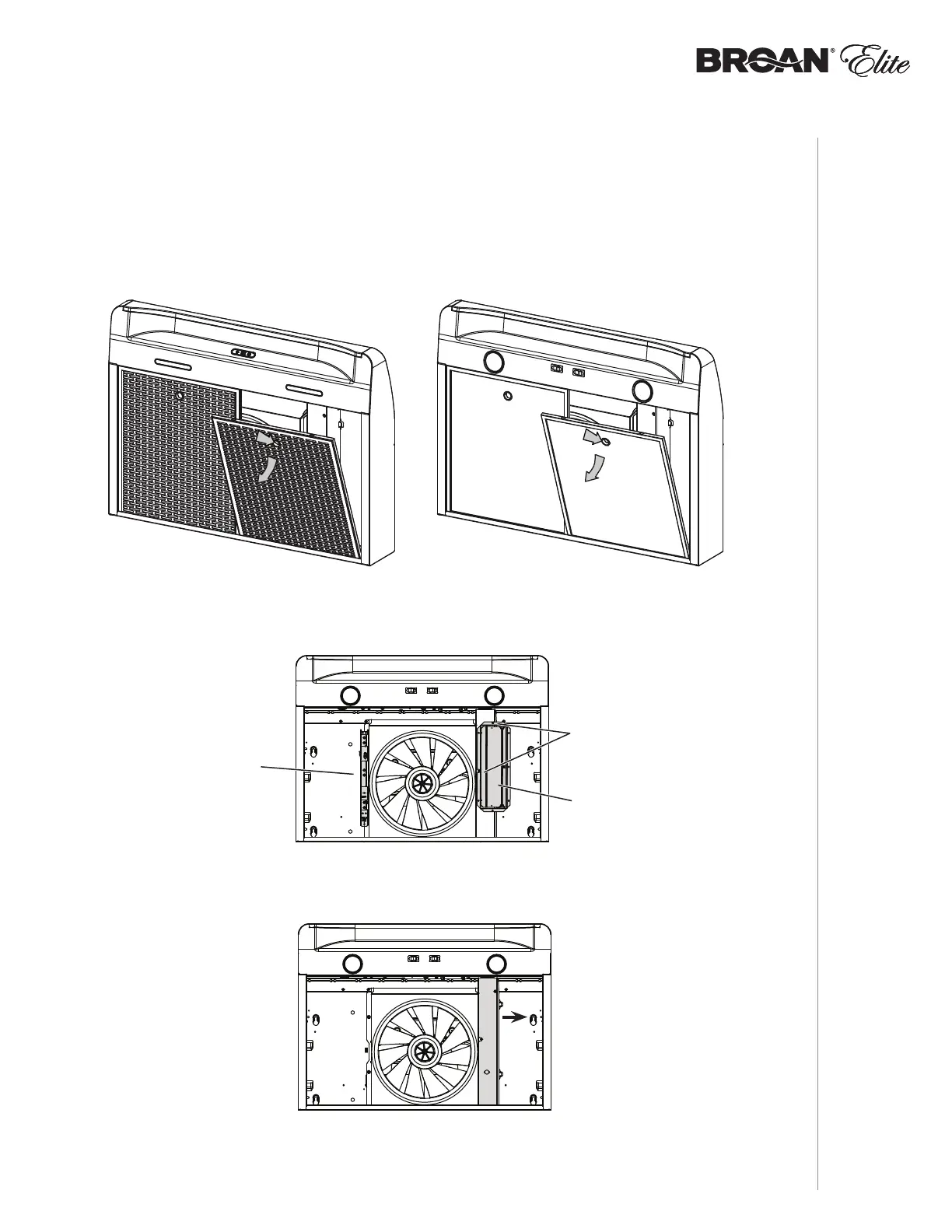 BROAN® Elite