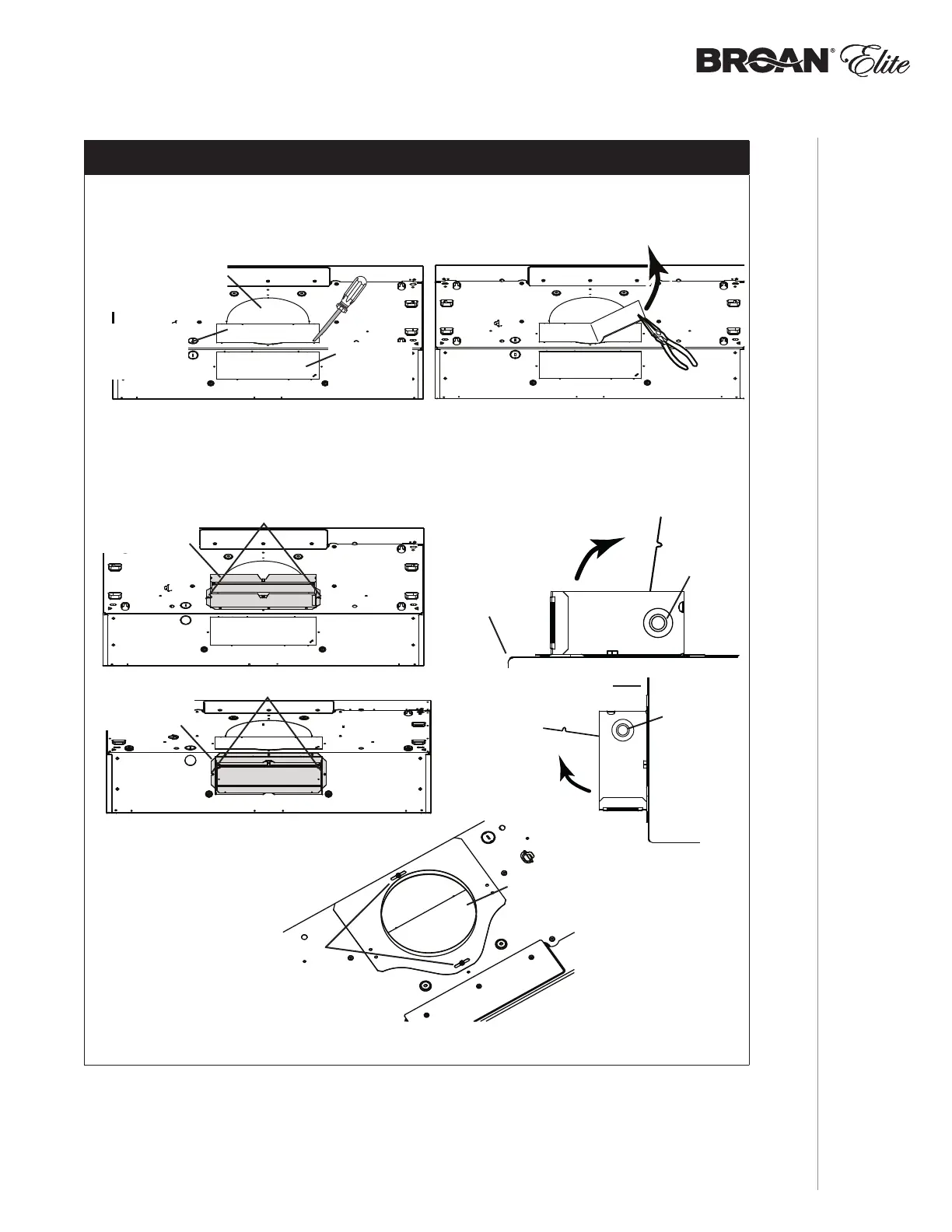 BROAN® Elite