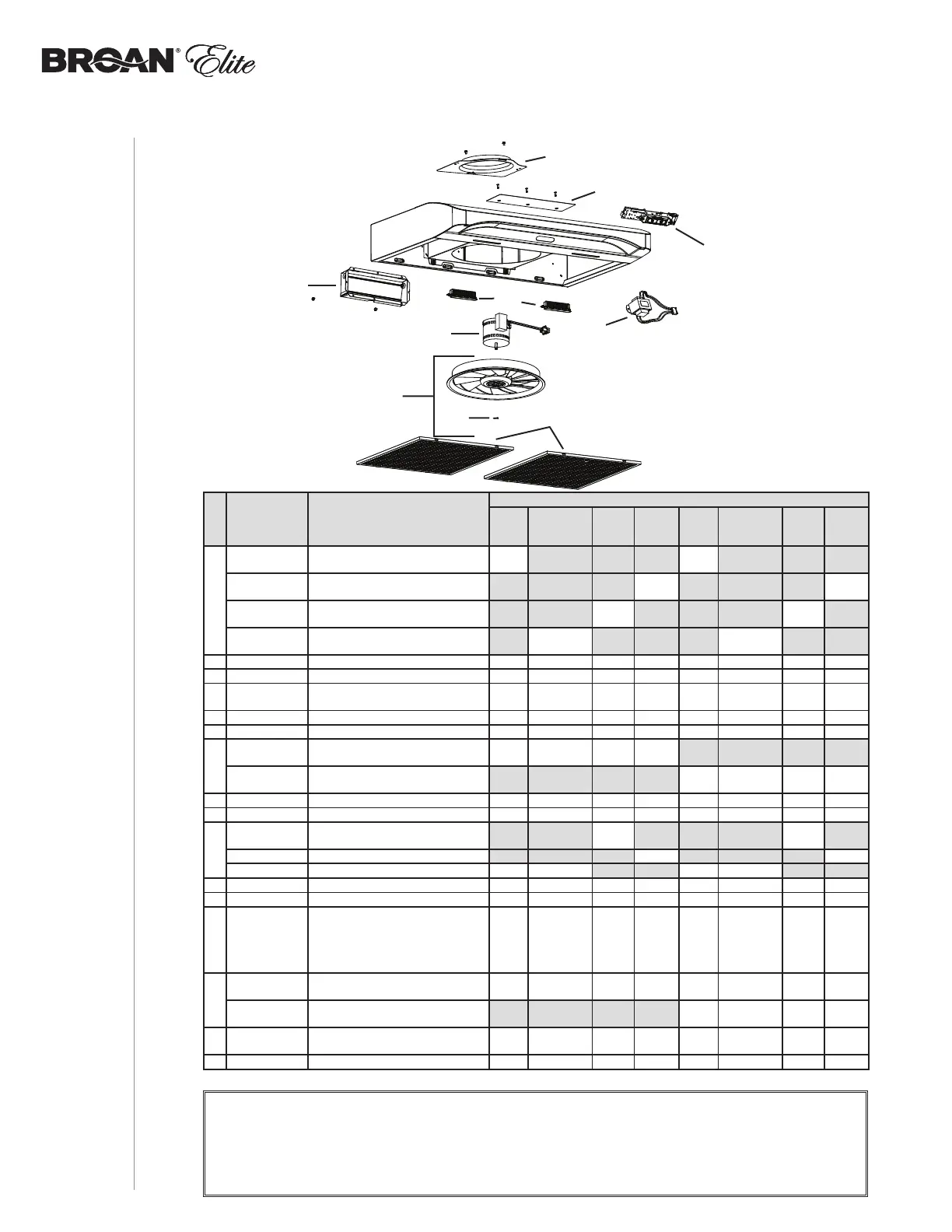 BROAN® Elite