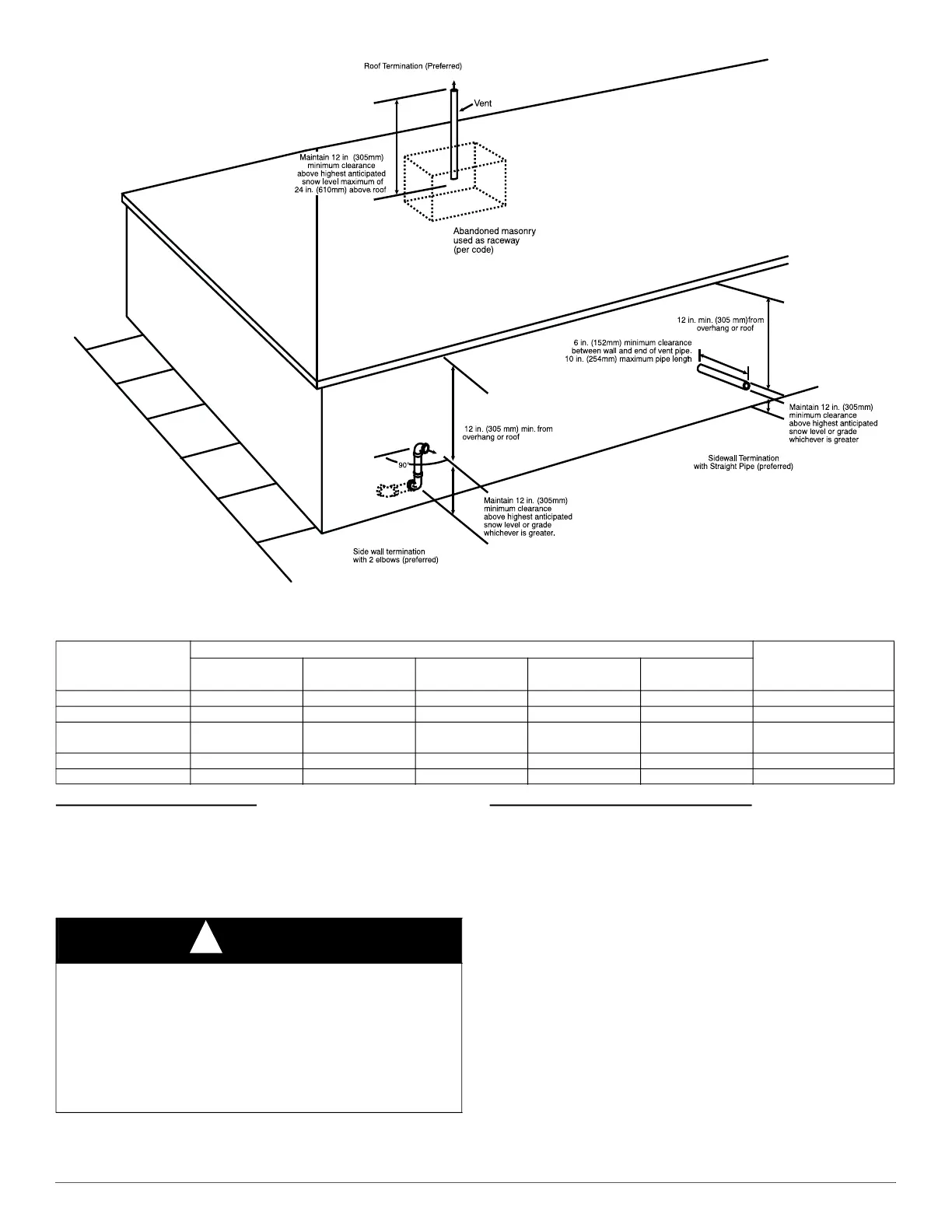 Roof Termination (Preferred)

Vent

Maintain 12 in (305mm) minimum clearance above highest anticipated snow level maximum of 24 in. (610mm) above roof

Abandoned masonry used as raceway (per code)

12 in. min. (305 mm)from overhang or roof

6 in. (152mm) minimum clearance between wall and end of vent pipe. 10 in. (254mm) maximum pipe length

Maintain 12 in. (305mm) minimum clearance above highest anticipated snow level or grade whichever is greater

Sidewall Termination with Straight Pipe (preferred)

12 in. (305 mm) min. from overhang or roof

90°

Maintain 12 in. (305mm) minimum clearance above highest anticipated snow level or grade whichever is greater.

Side wall termination with 2 elbows (preferred)