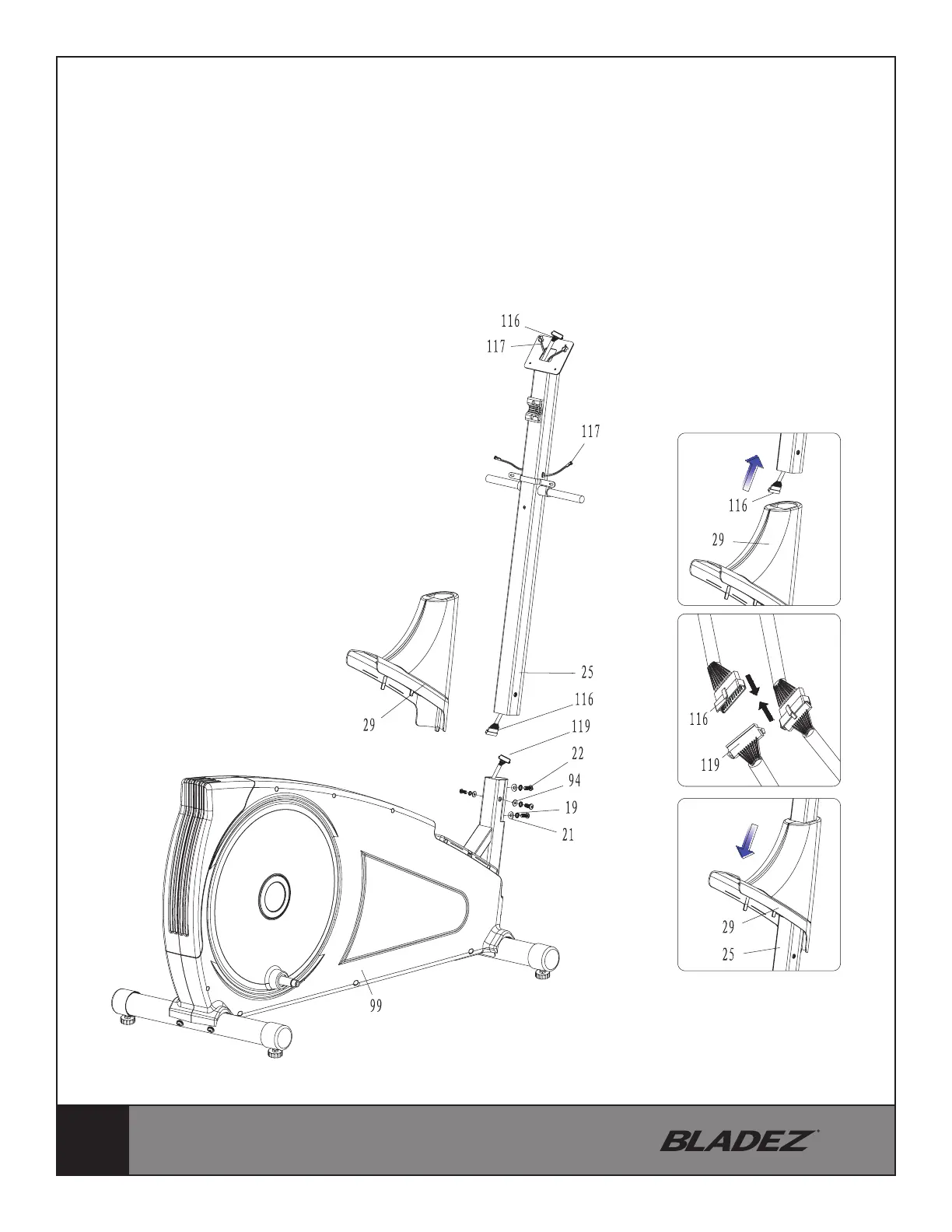 116
117
117
25
116
29
119
22
94
19
21
99

116
29

116
119

29
25

BLADEZ