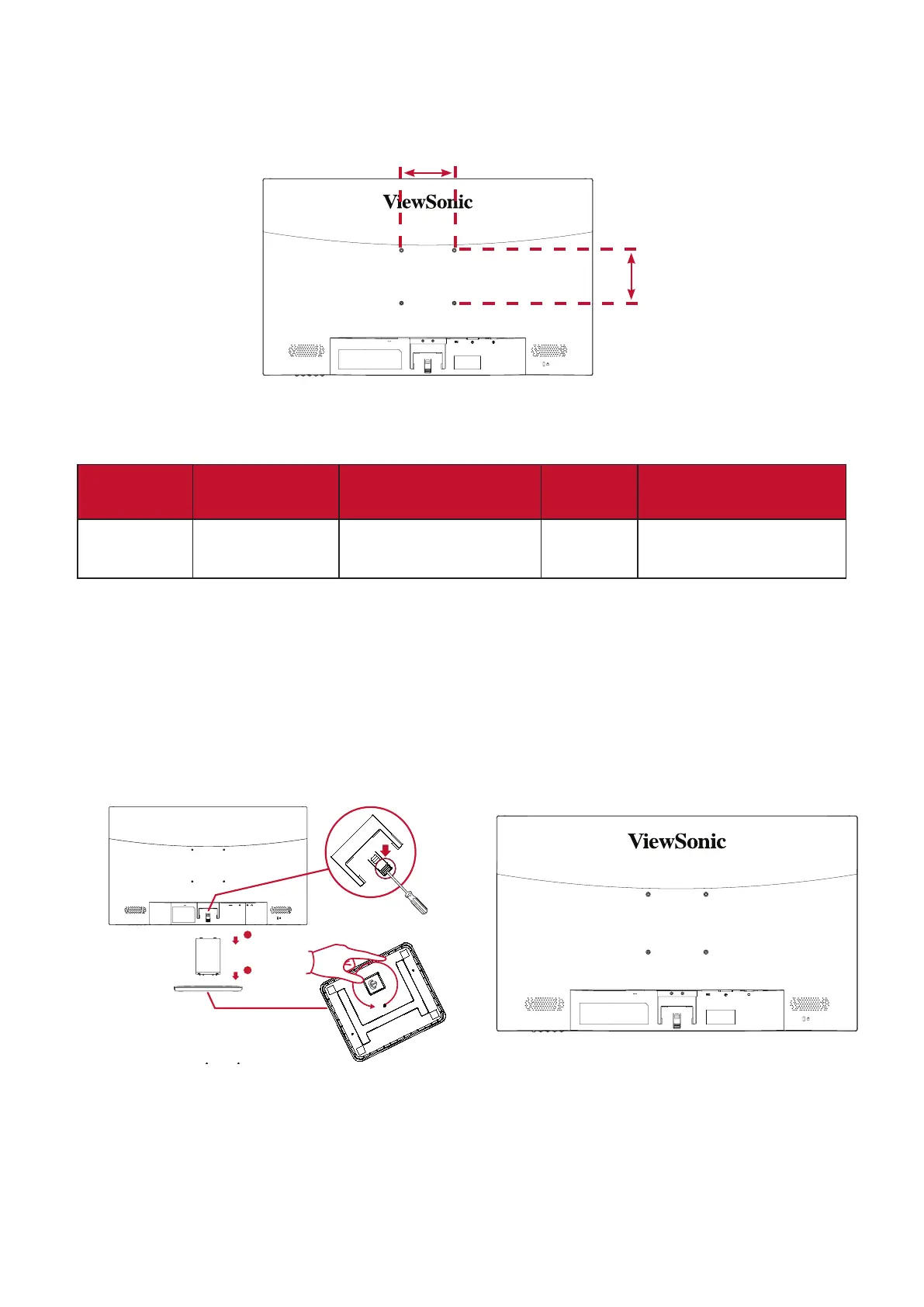 ViewSonic

ViewSonic