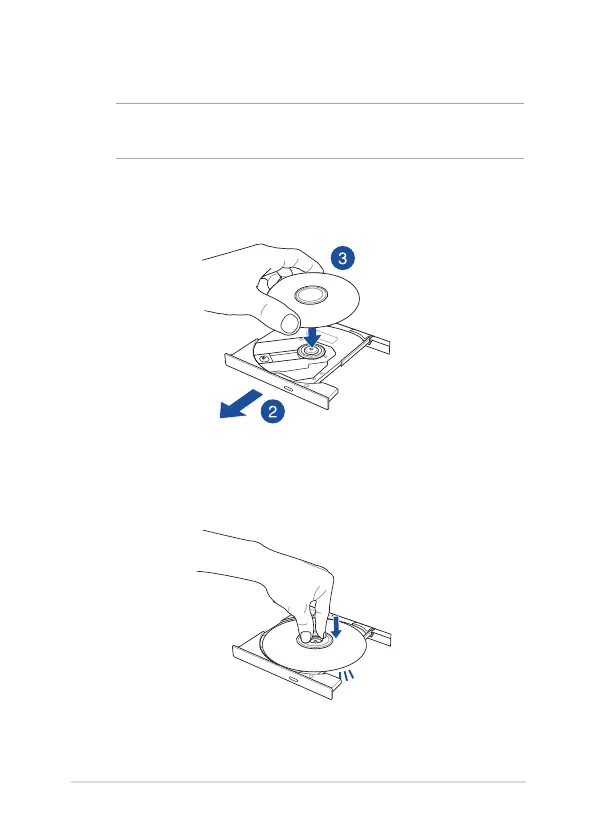 3

2