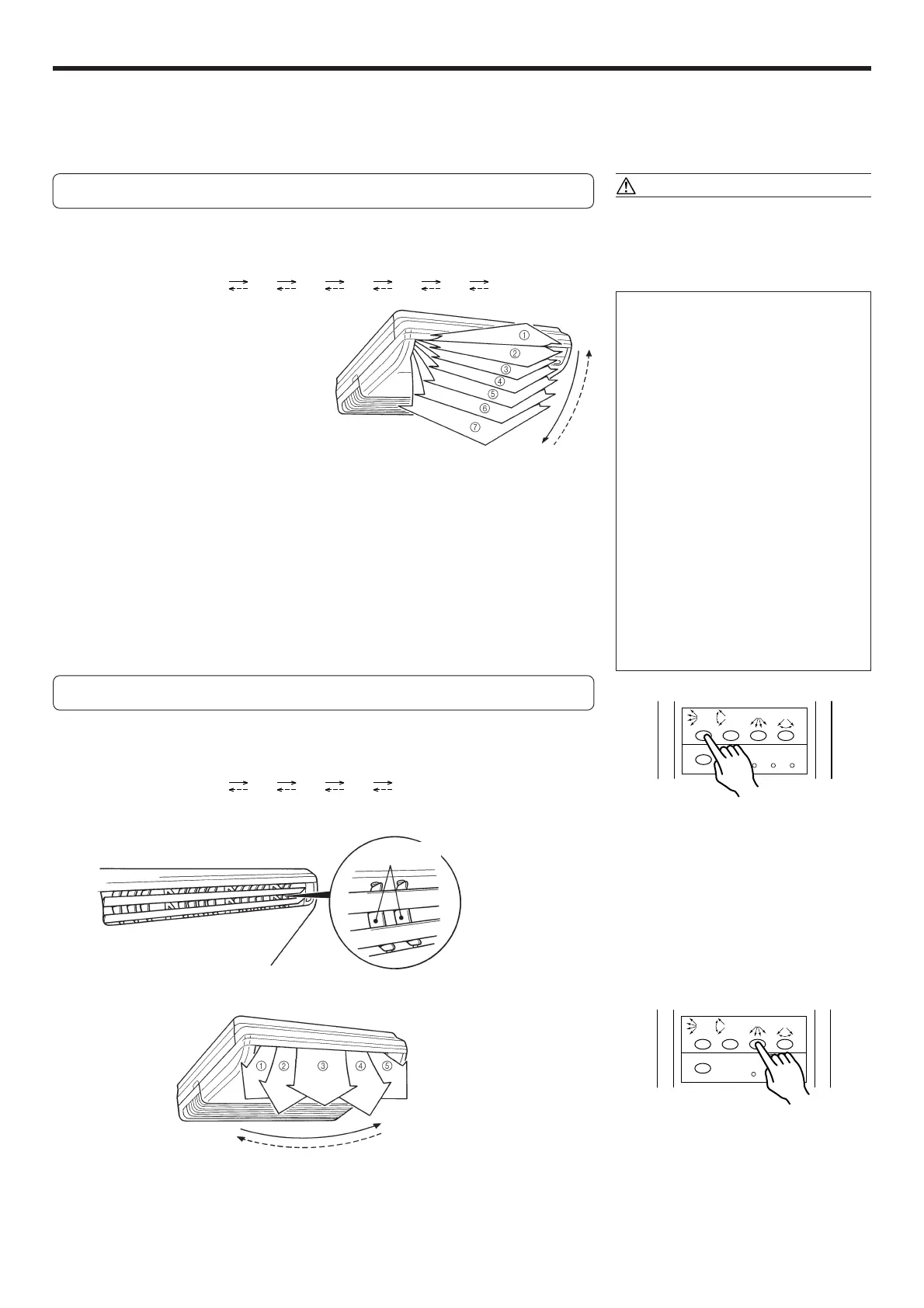 ①
②
③
④
⑤
⑥
⑦

①
②
③
④
⑤