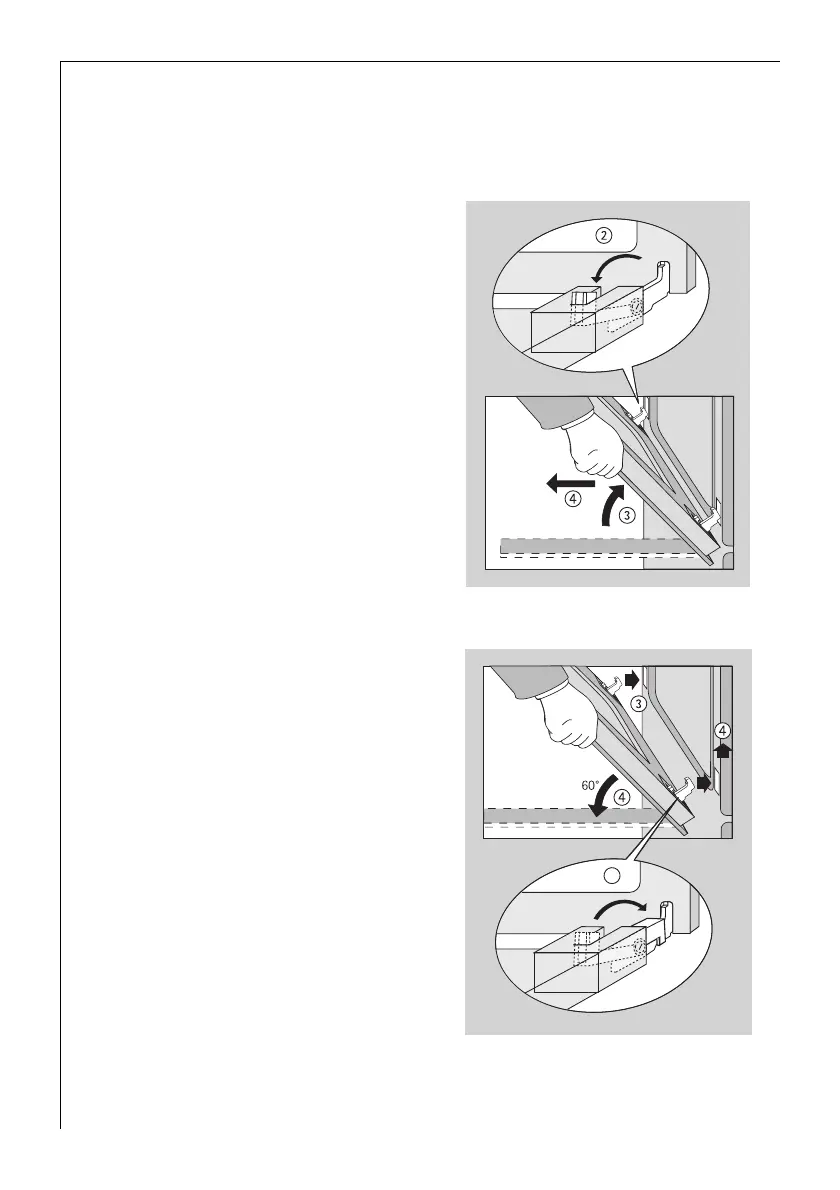 ②

④
③

③
④
60°
④