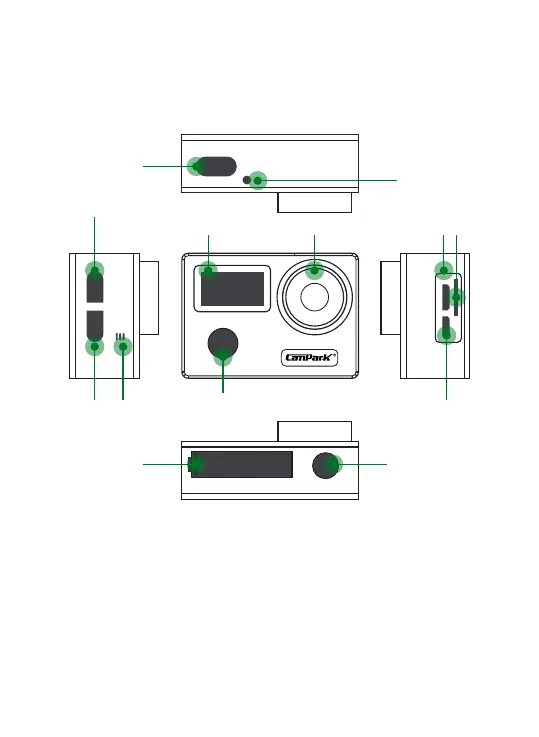 CamPark®