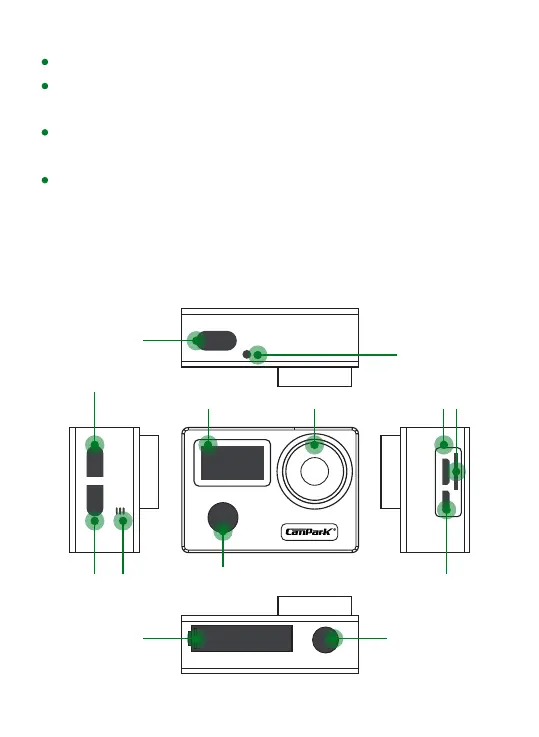 CamPark®