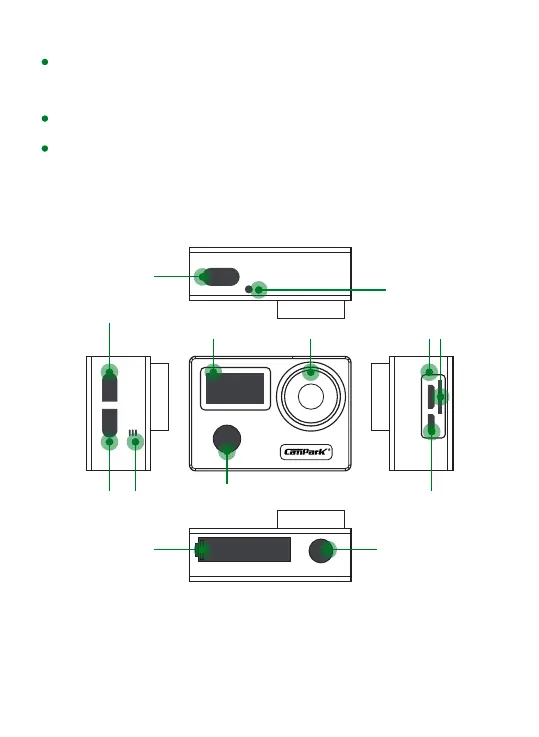 CamPark