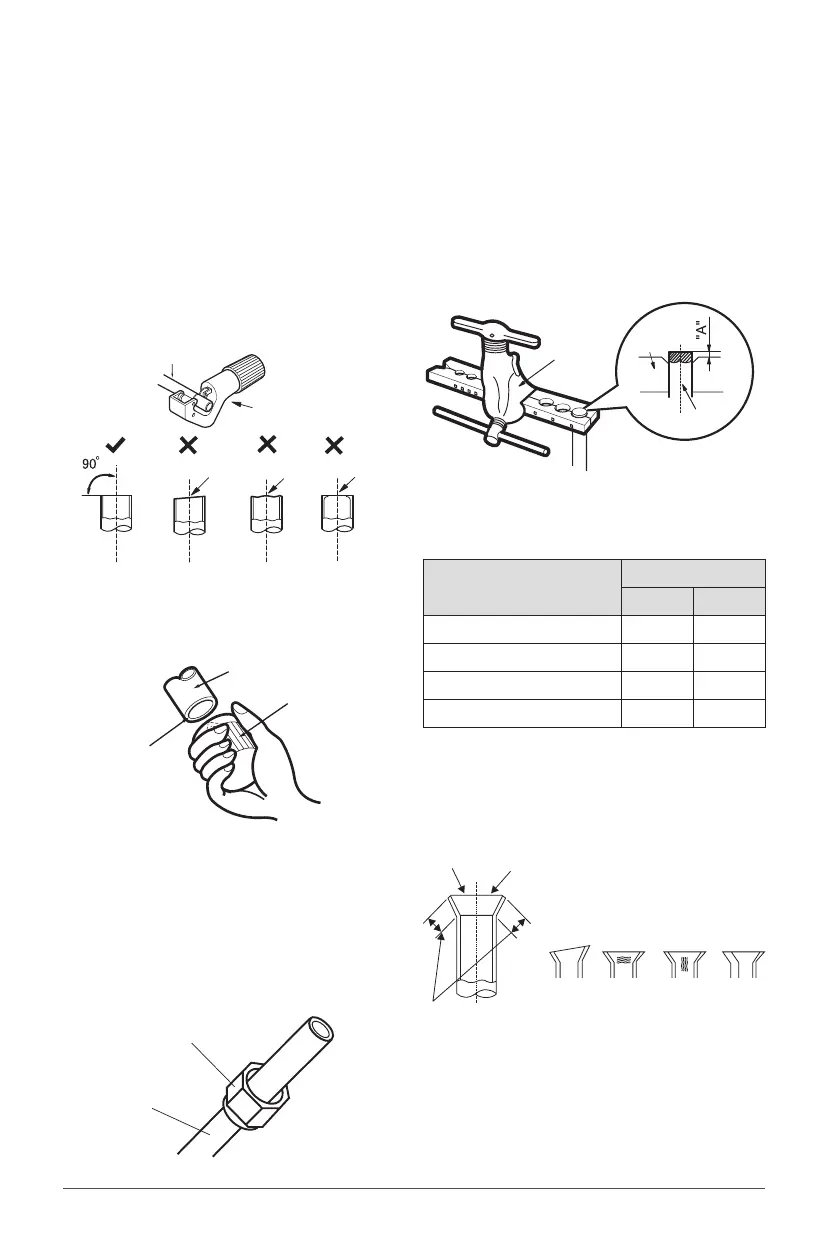 90°

"A"