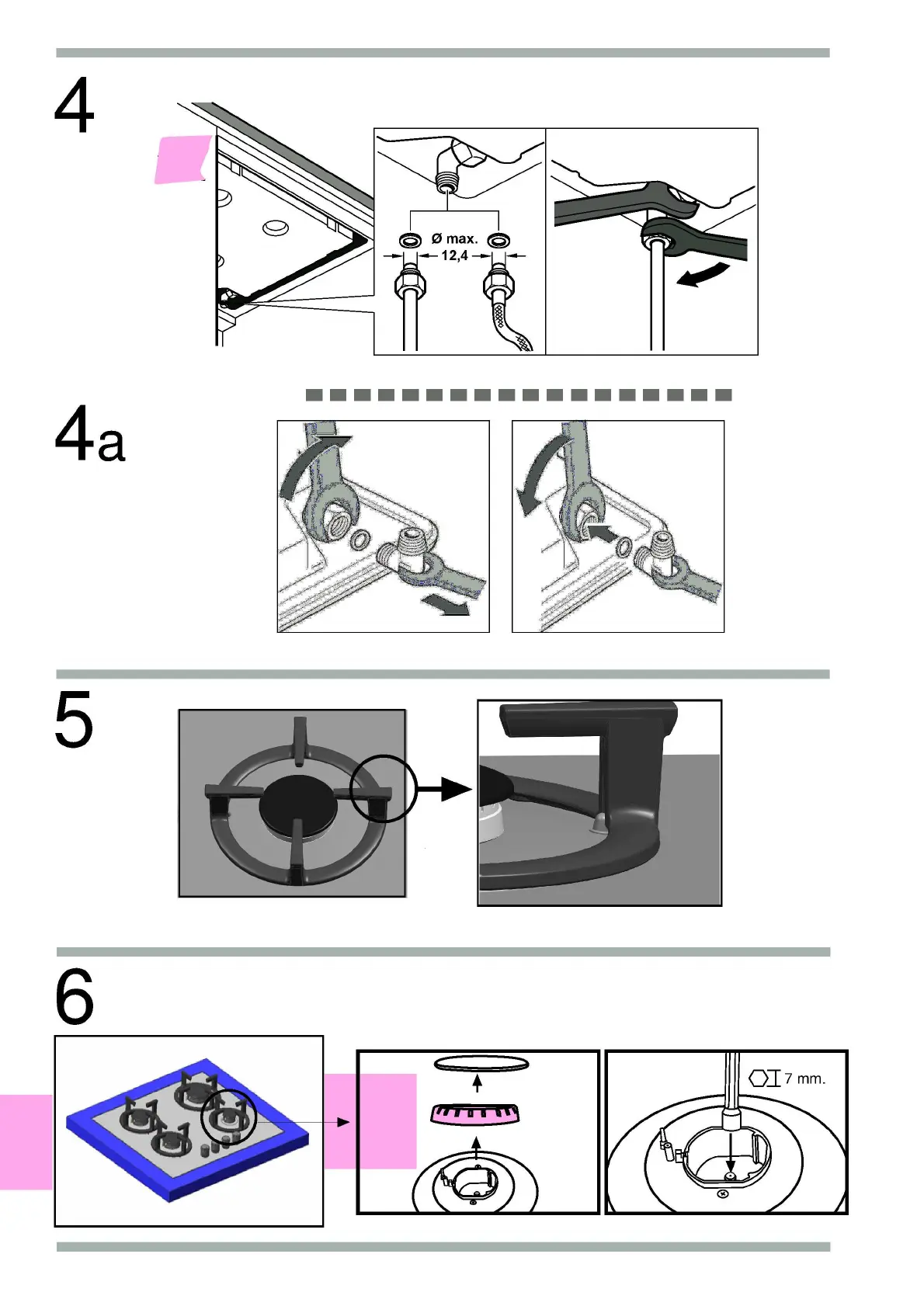 4

Ø max.
12,4

4a

5

6

7 mm.