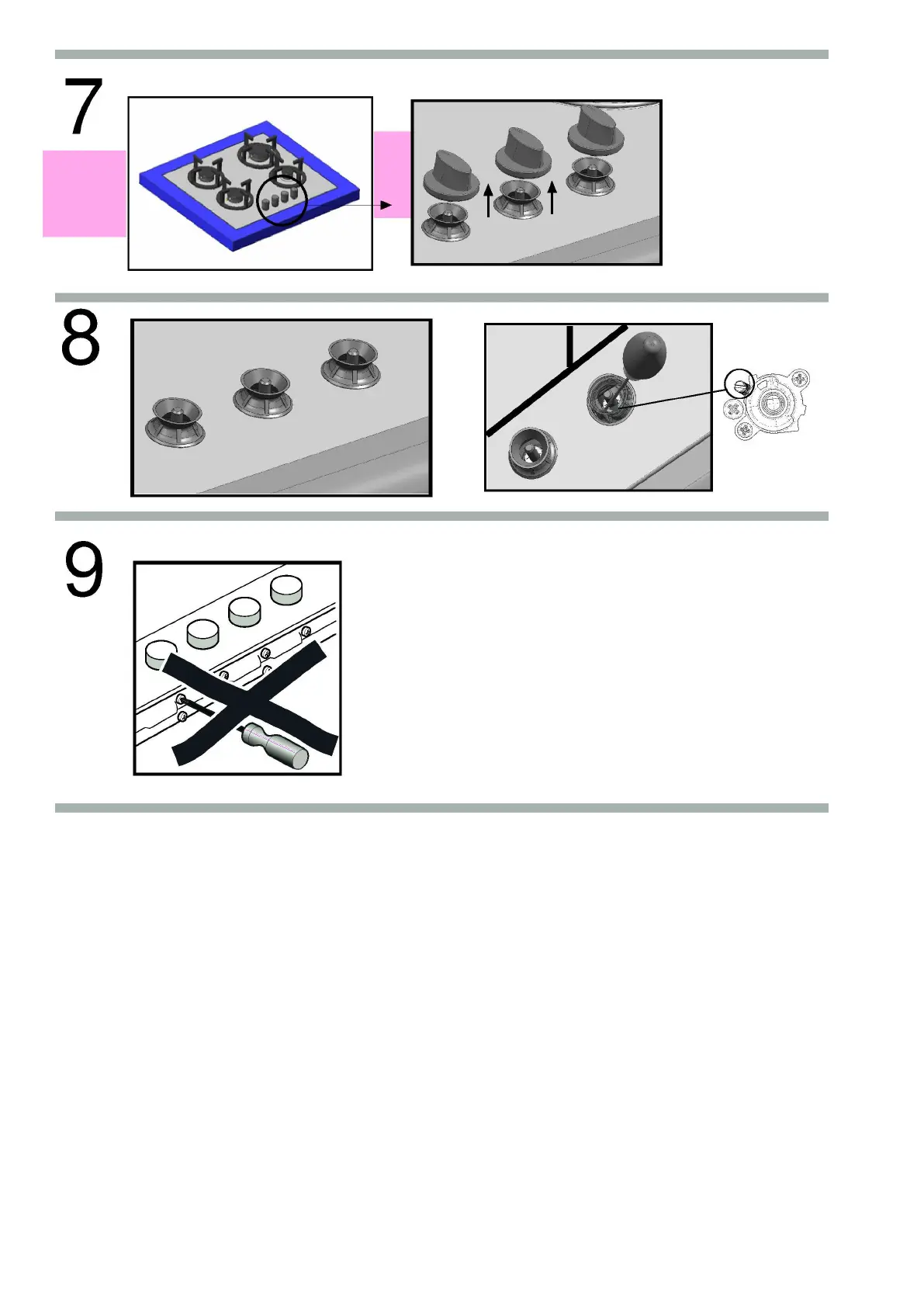 7

8

9