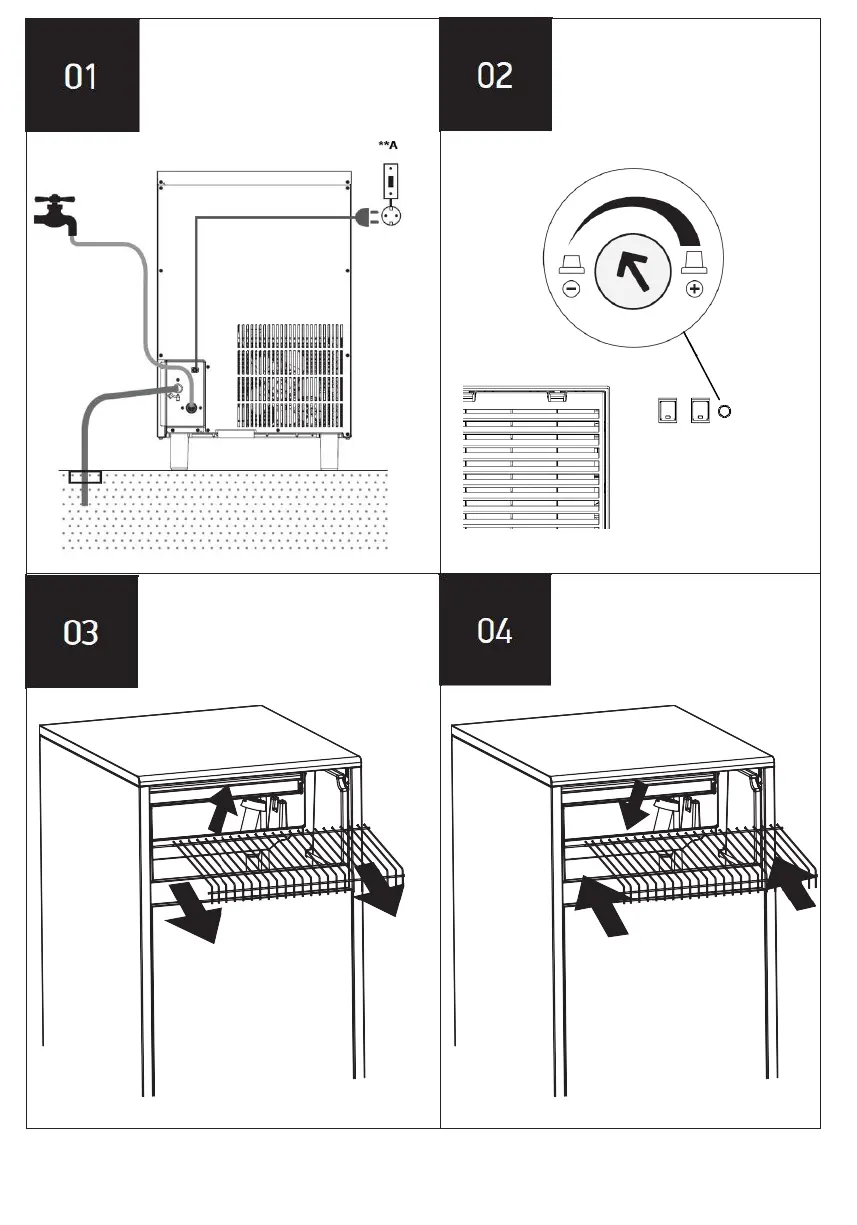 01

**A

02

03

04