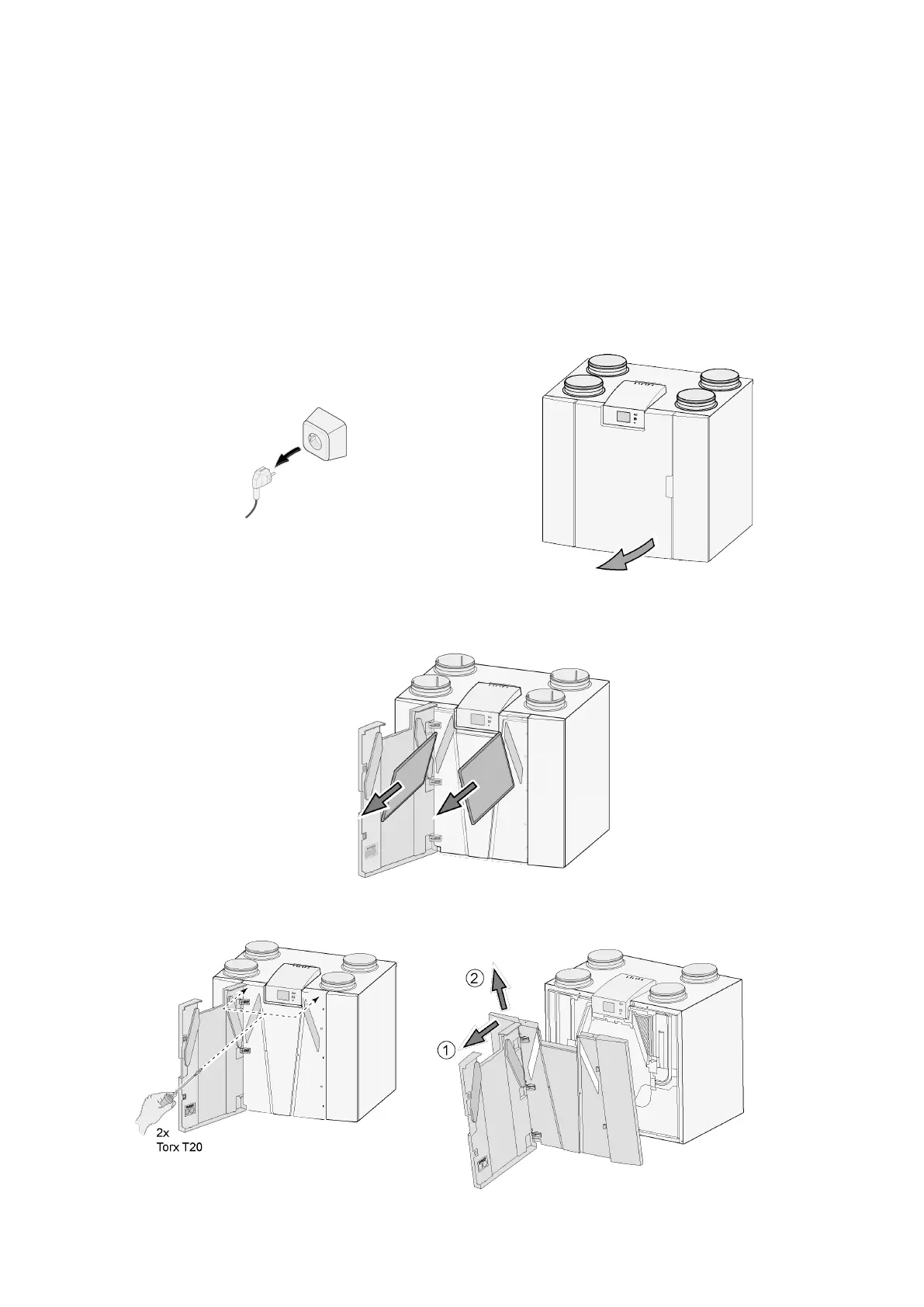 2x
Torx T20

②

①