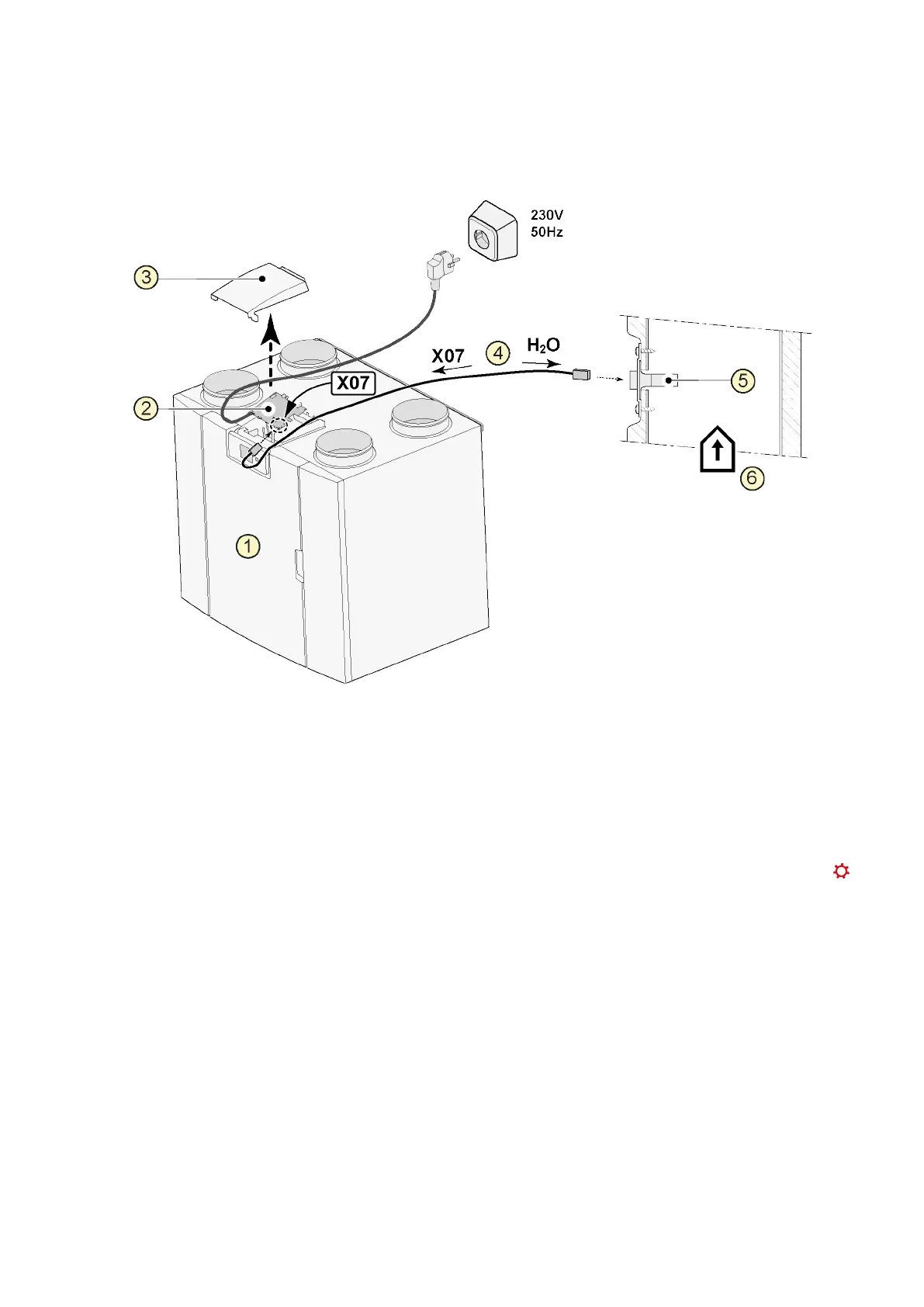 230V
50Hz

3

X07

4

$H_2O$

X07

2

5

6

1