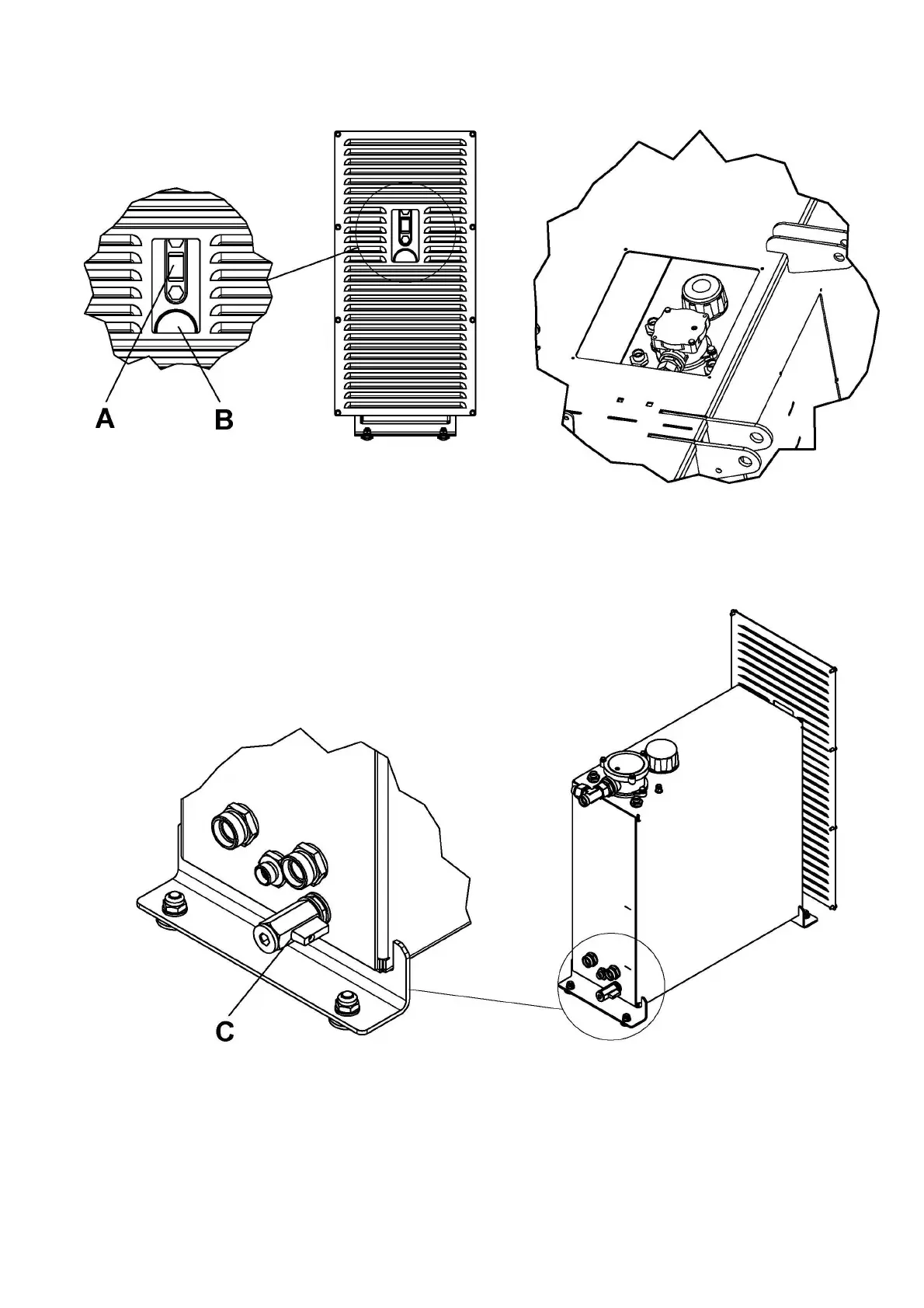 A B

C