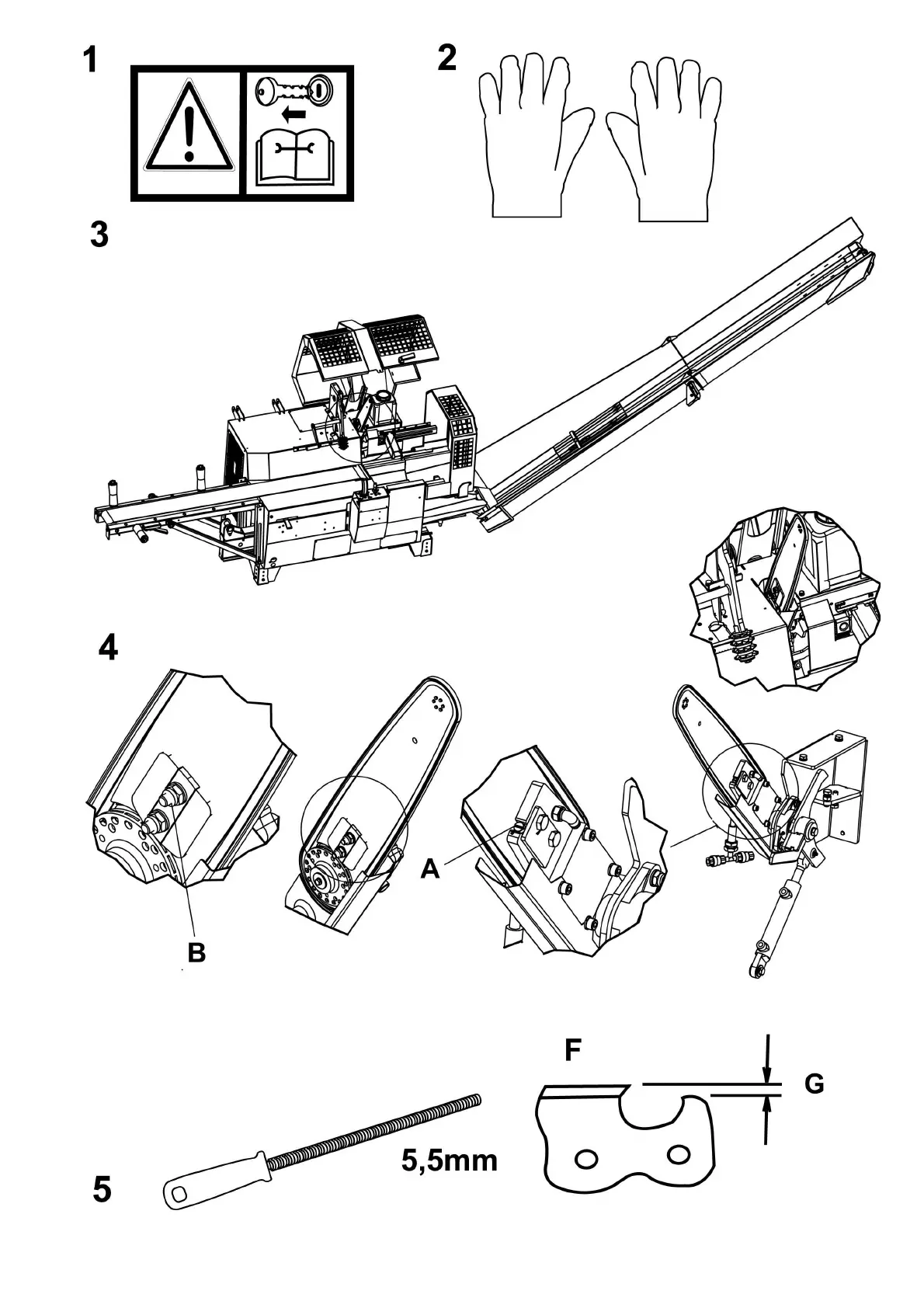 1

2

3

4

A

B

5

5,5mm

F

G