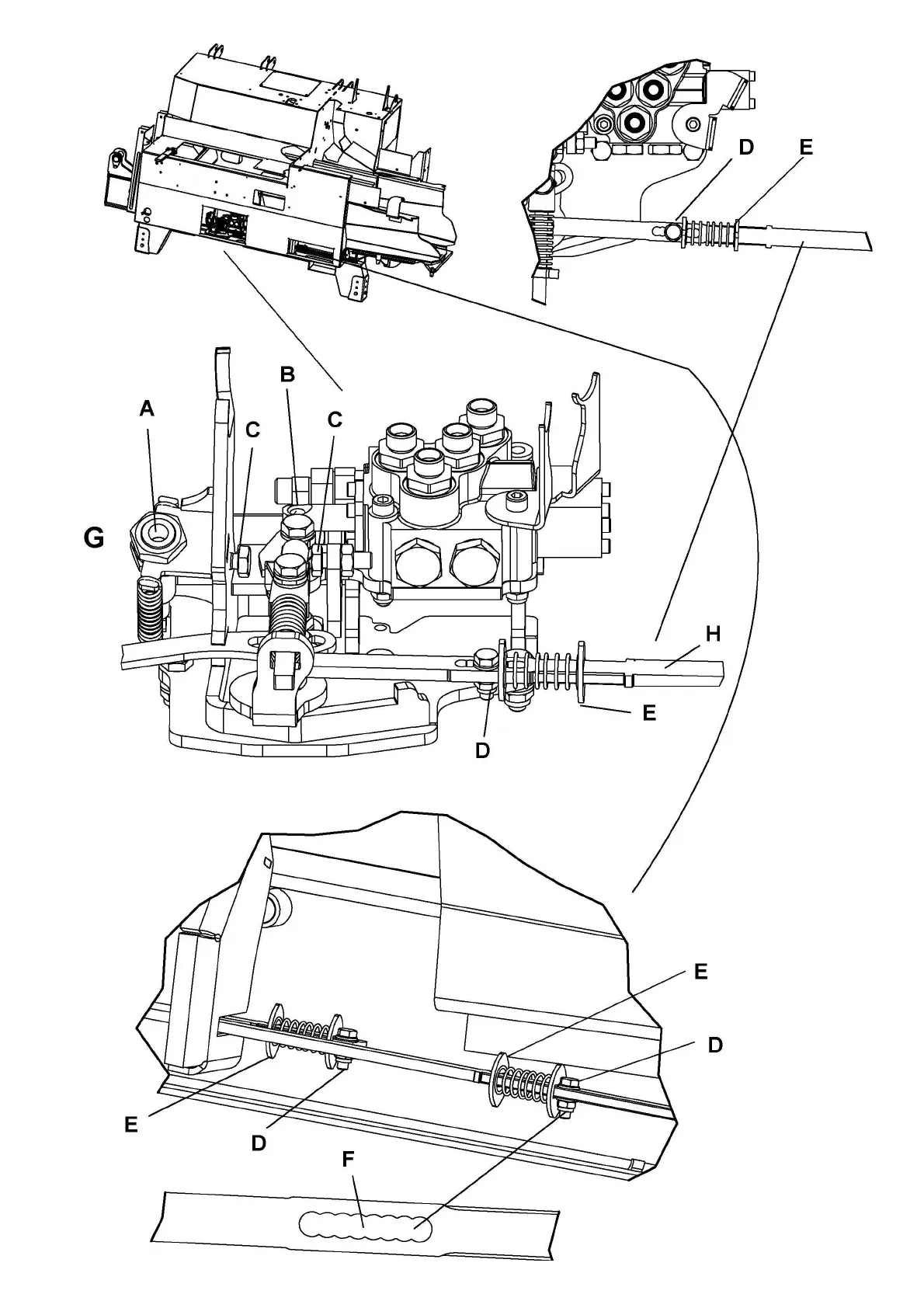 D
E
B
A
C
C
G
H
E
D
E
D
E
D
F