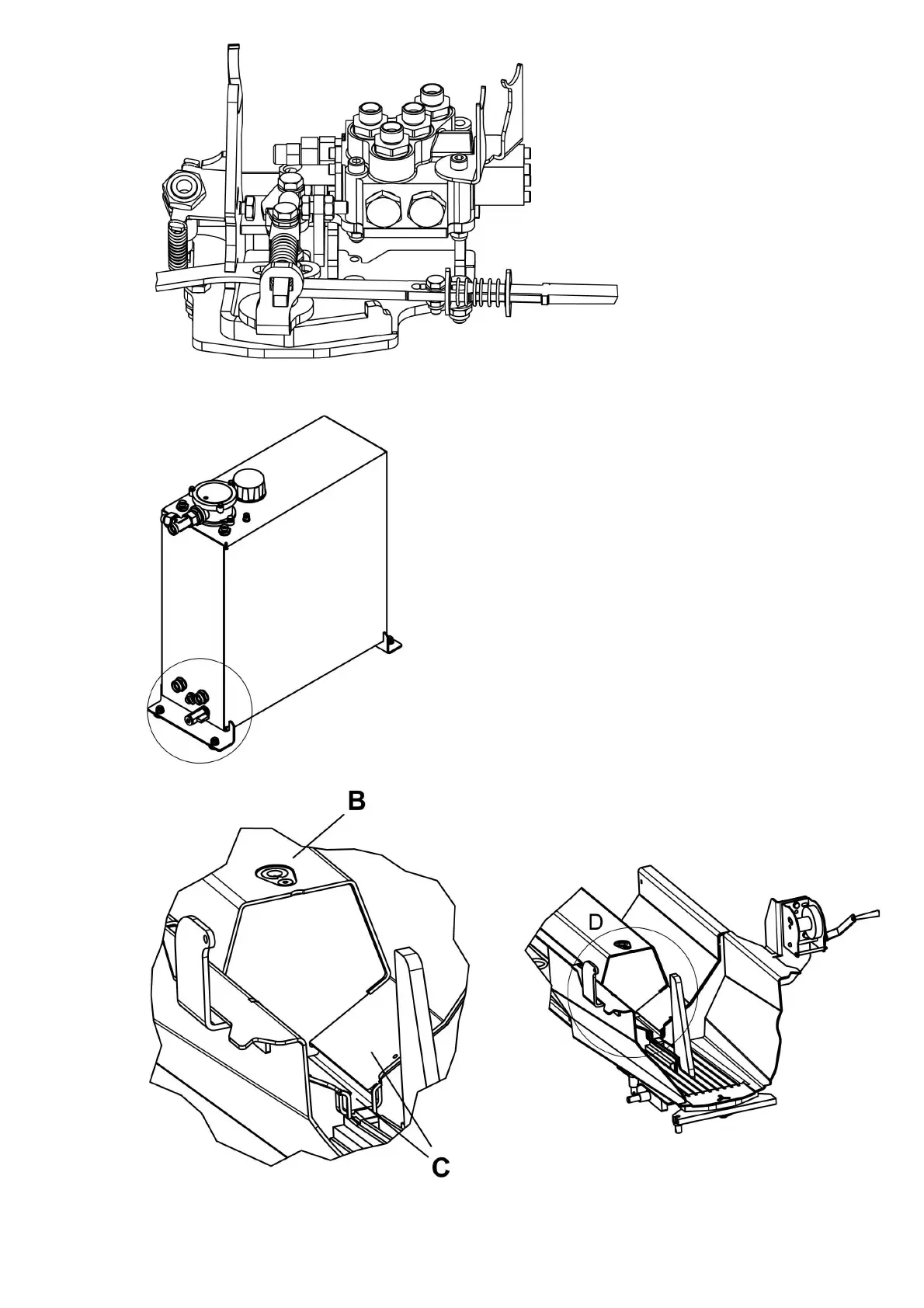 B

C

D