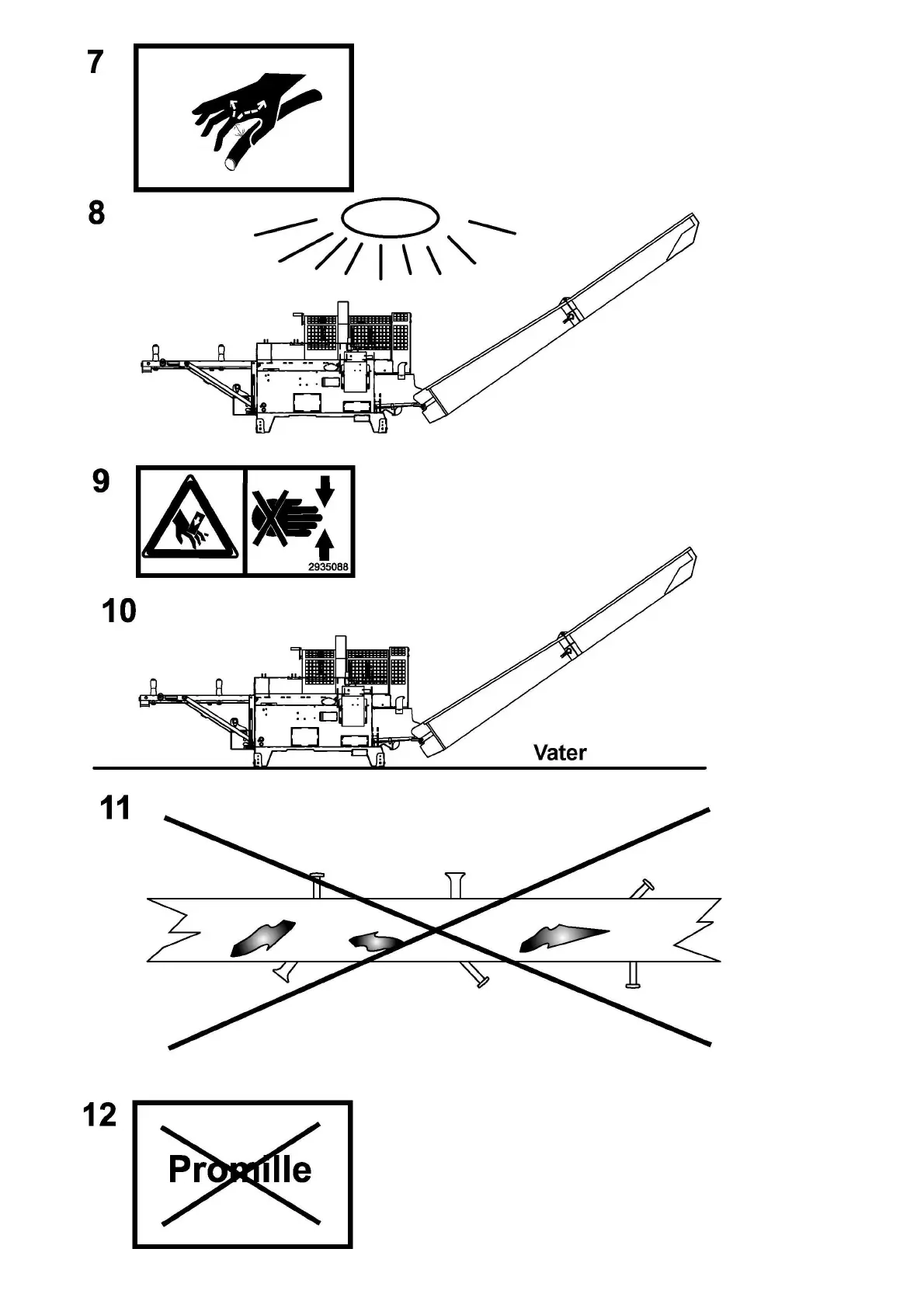 7

8

9

2935088

10

Vater

11

12

Promille