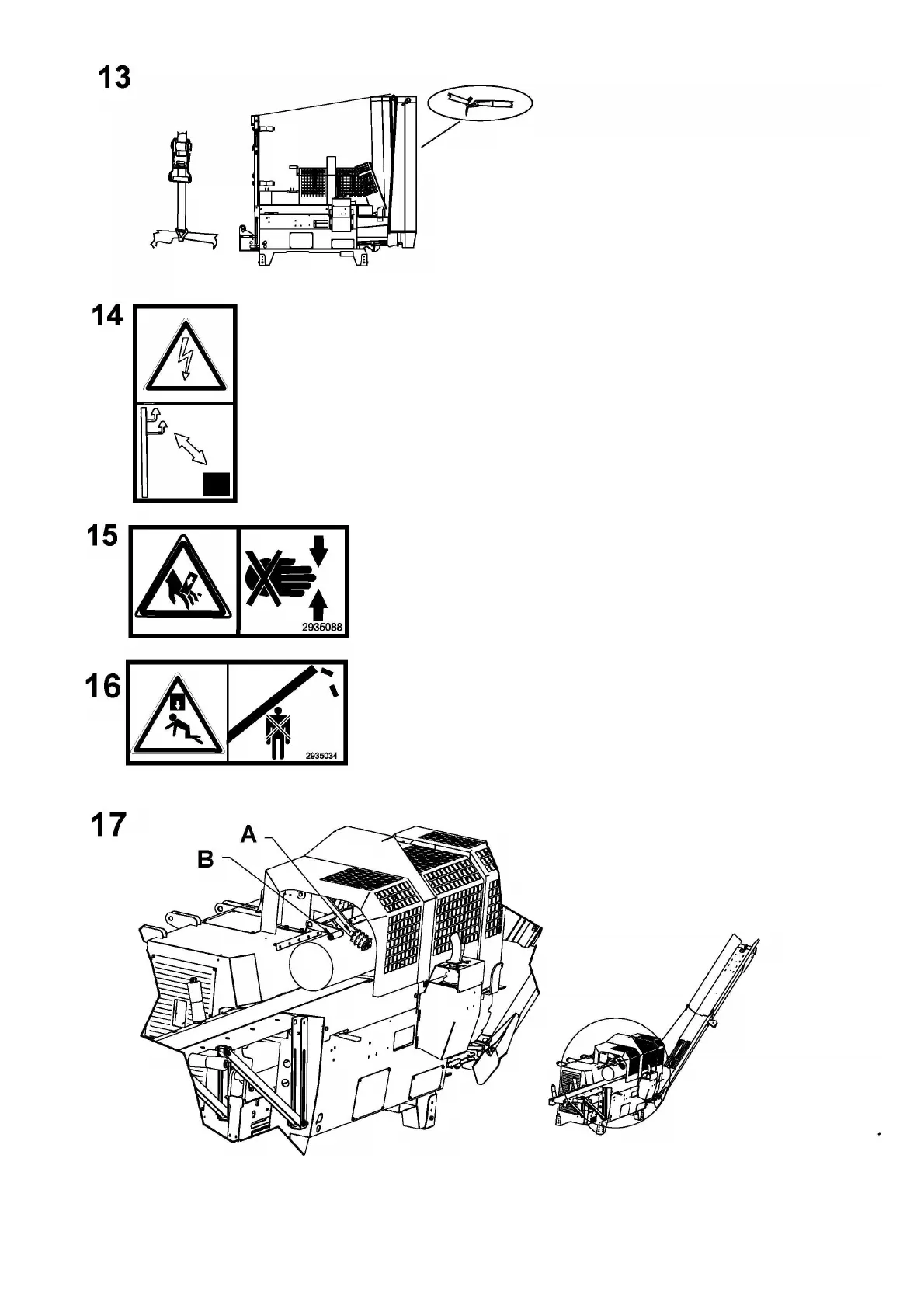 13

14

15

2935088

16

2935034

17

A

B