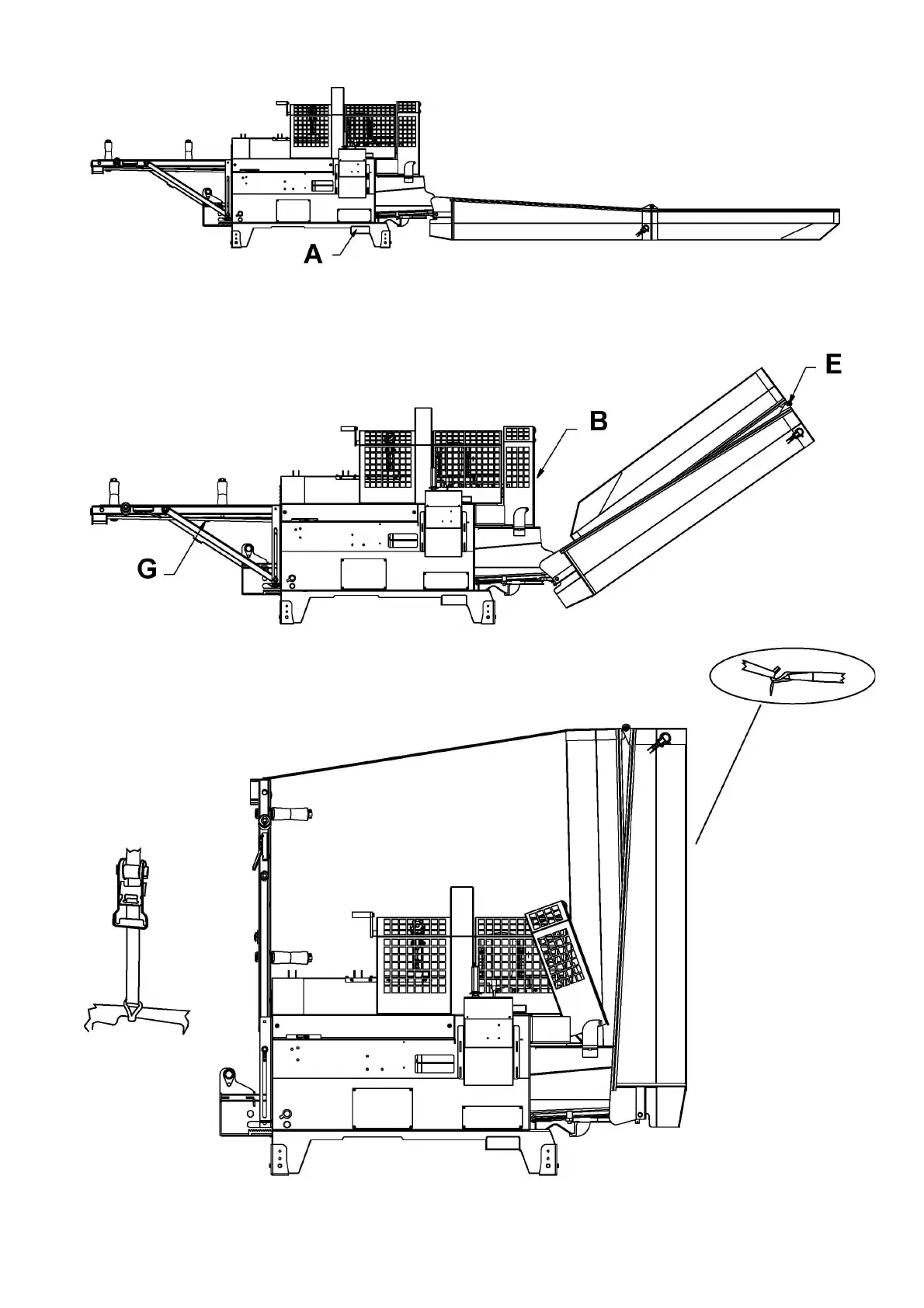 A

E

B

G