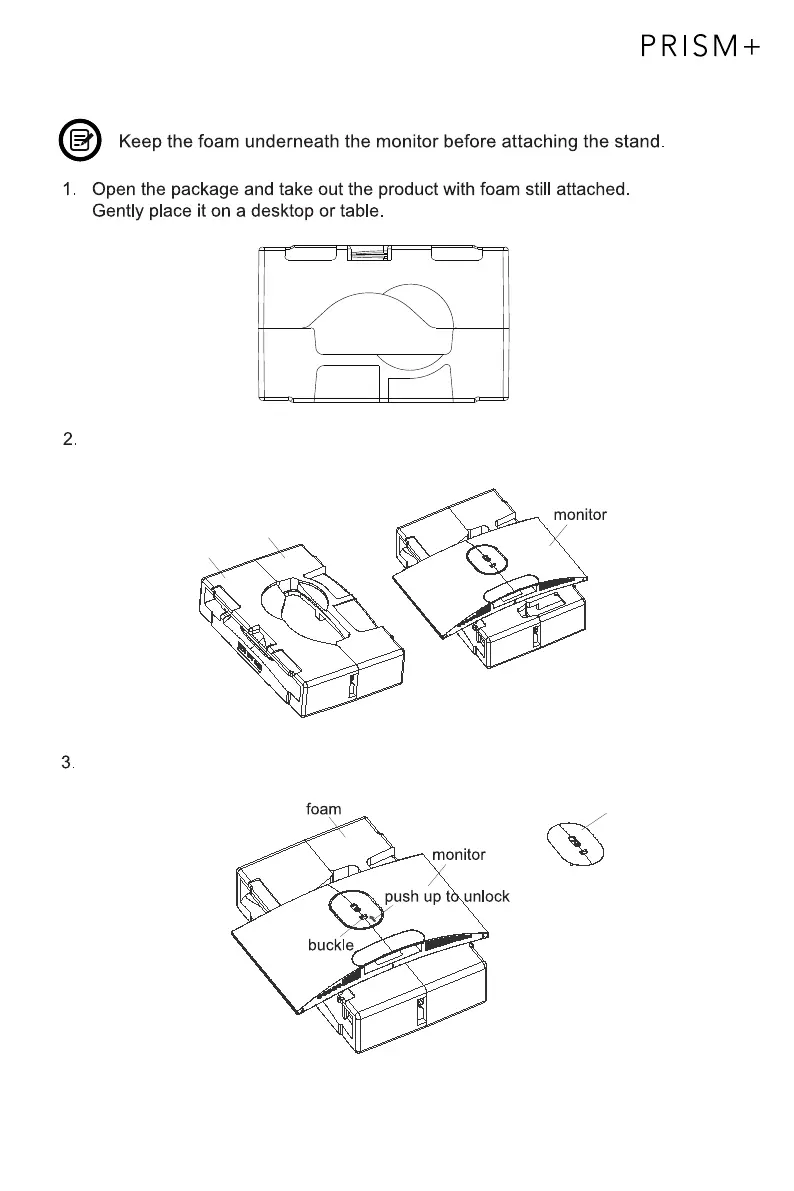 PRISM+

Keep the foam underneath the monitor before attaching the stand.

1. Open the package and take out the product with foam still attached. Gently place it on a desktop or table.

2.

monitor

3.

foam

monitor

push up to unlock

buckle