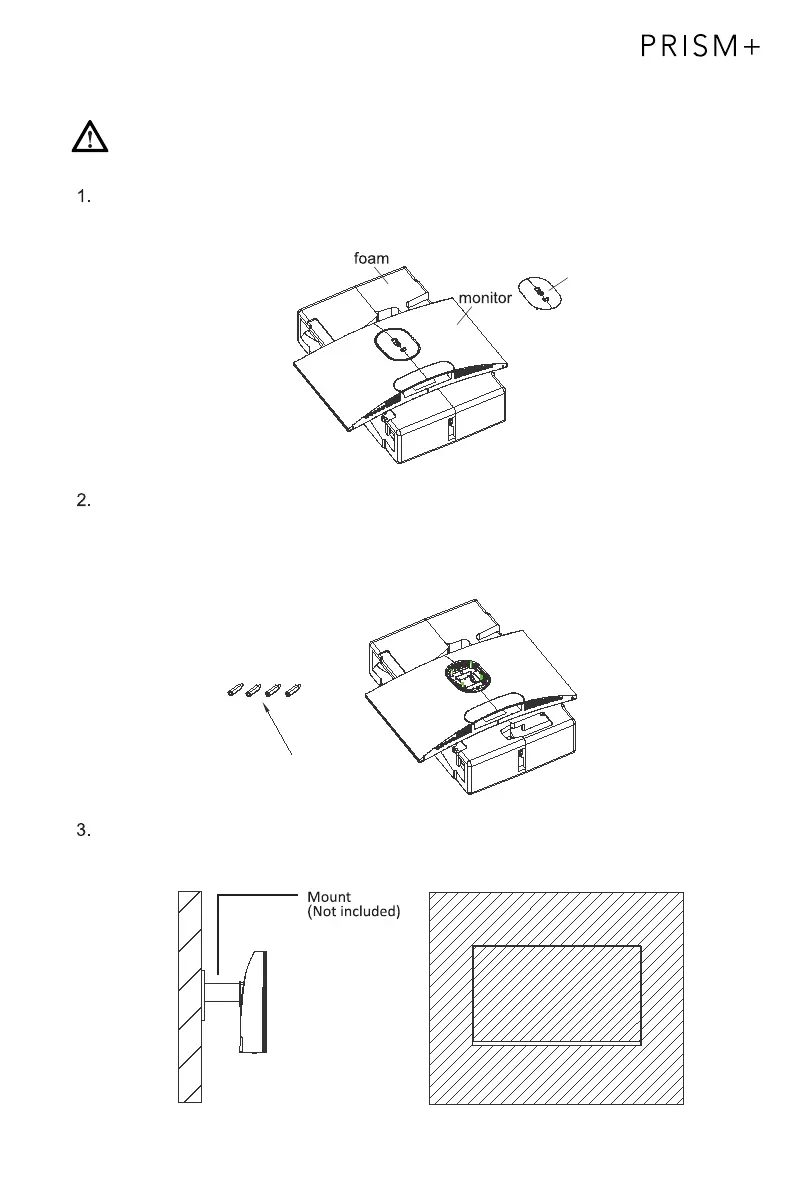 PRISM+

1.

foam

monitor

2.

3.

Mount
(Not included)