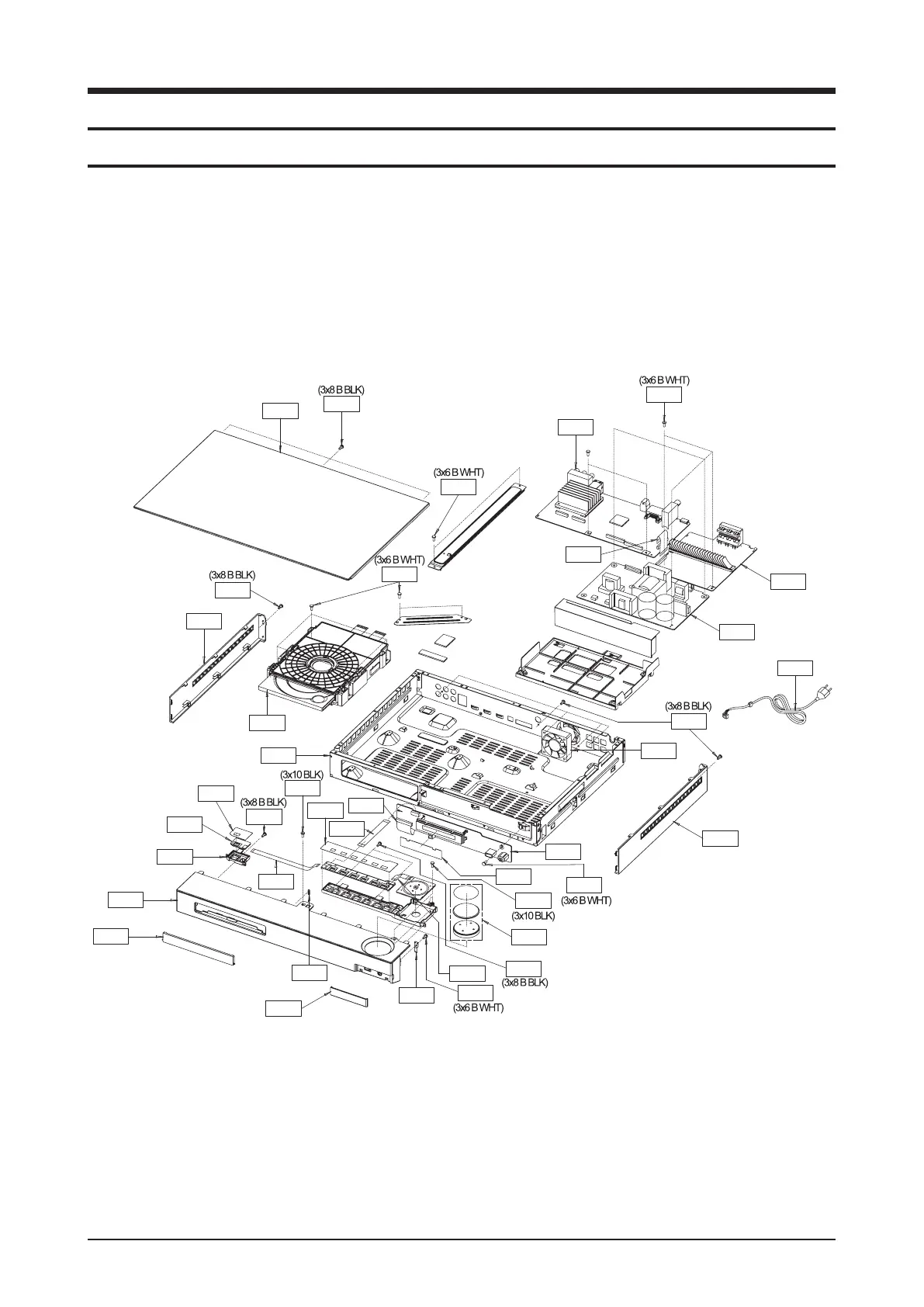 (3x8 B BLK)

(3x6 B WHT)

(3x6 B WHT)

(3x6 B WHT)

(3x8 B BLK)

(3x8 B BLK)

(3x10 BLK)

(3x8 B BLK)

(3x6 B WHT)

(3x10 BLK)

(3x8 B BLK)

(3x6 B WHT)