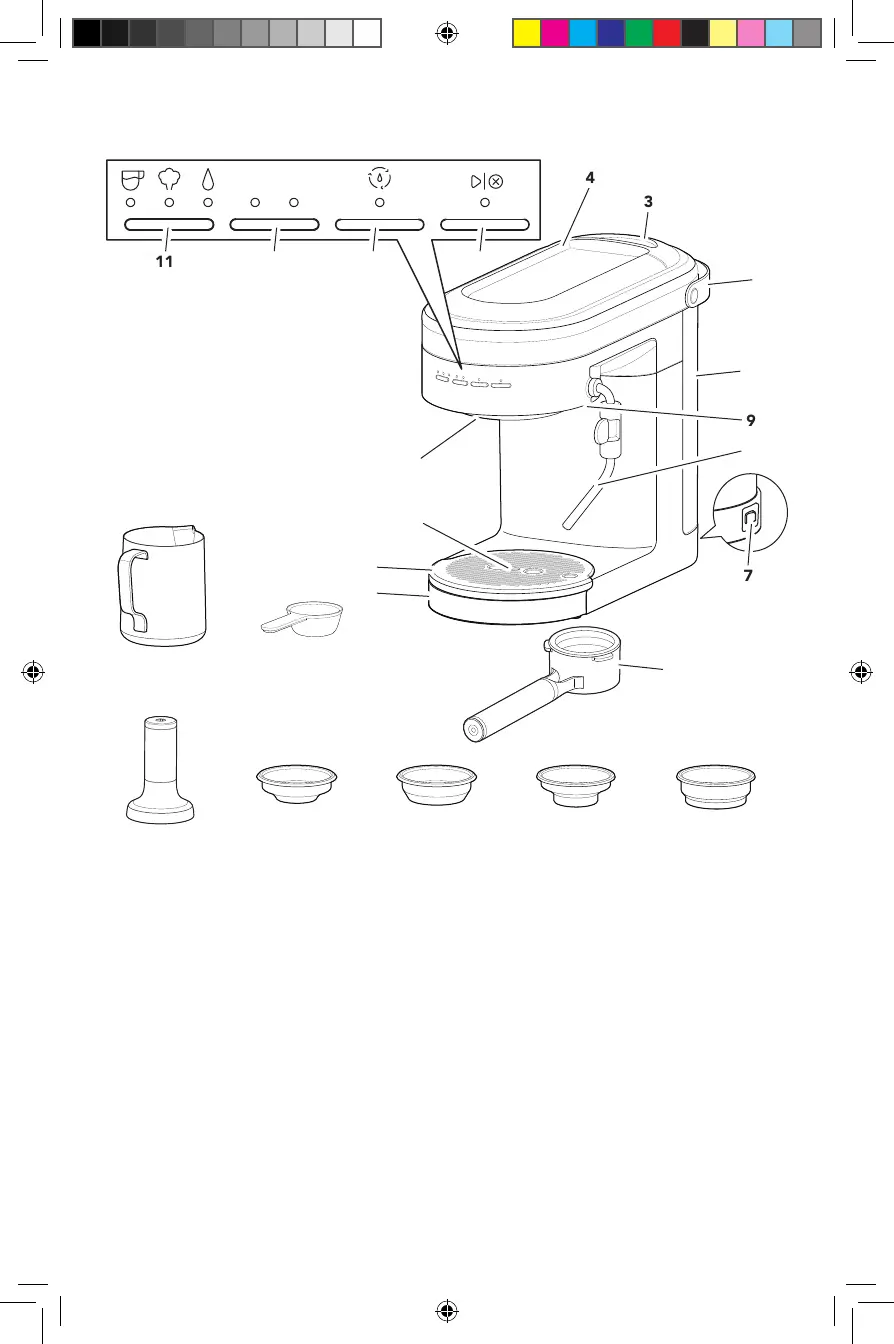 4
3
11
9
7