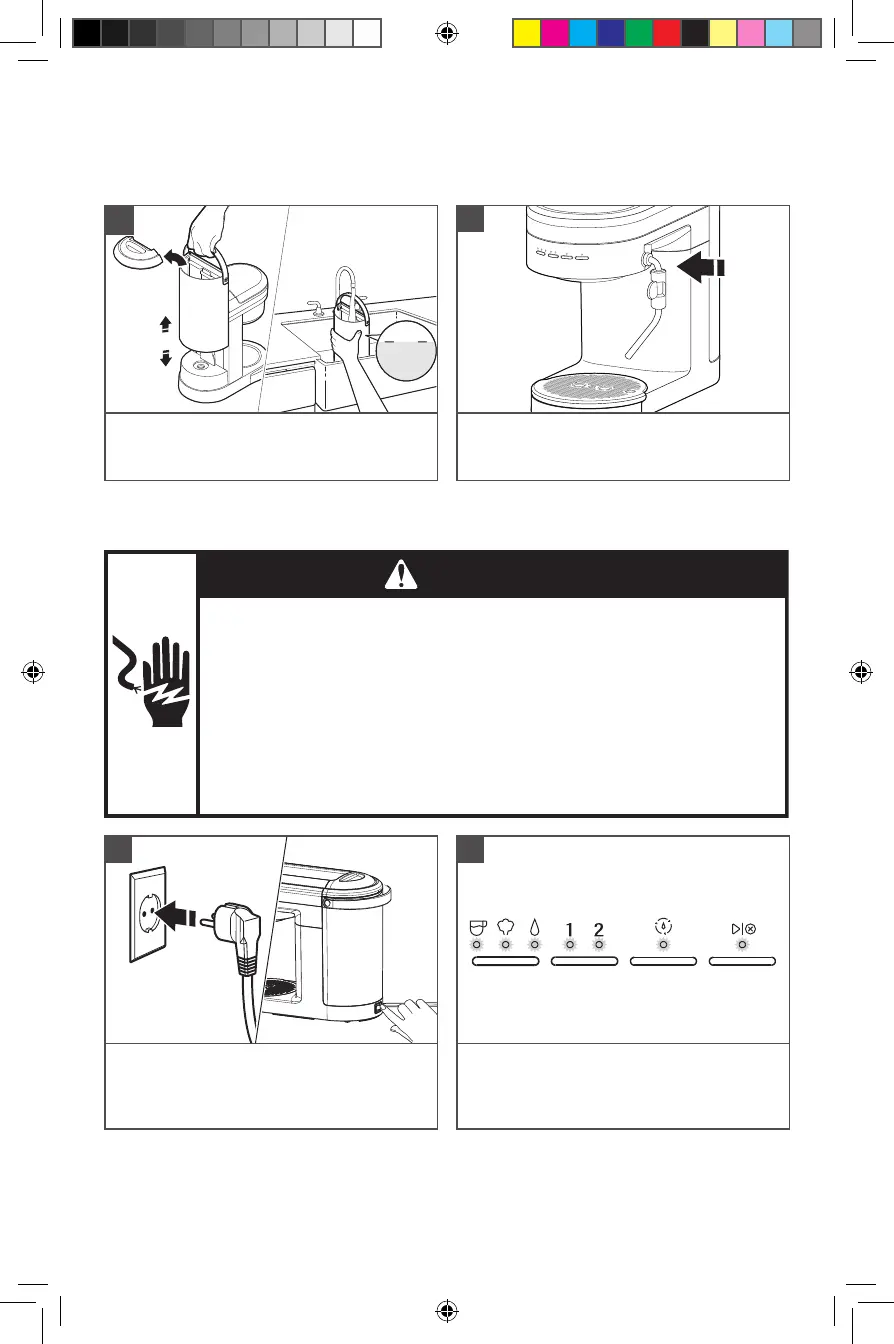 1 2