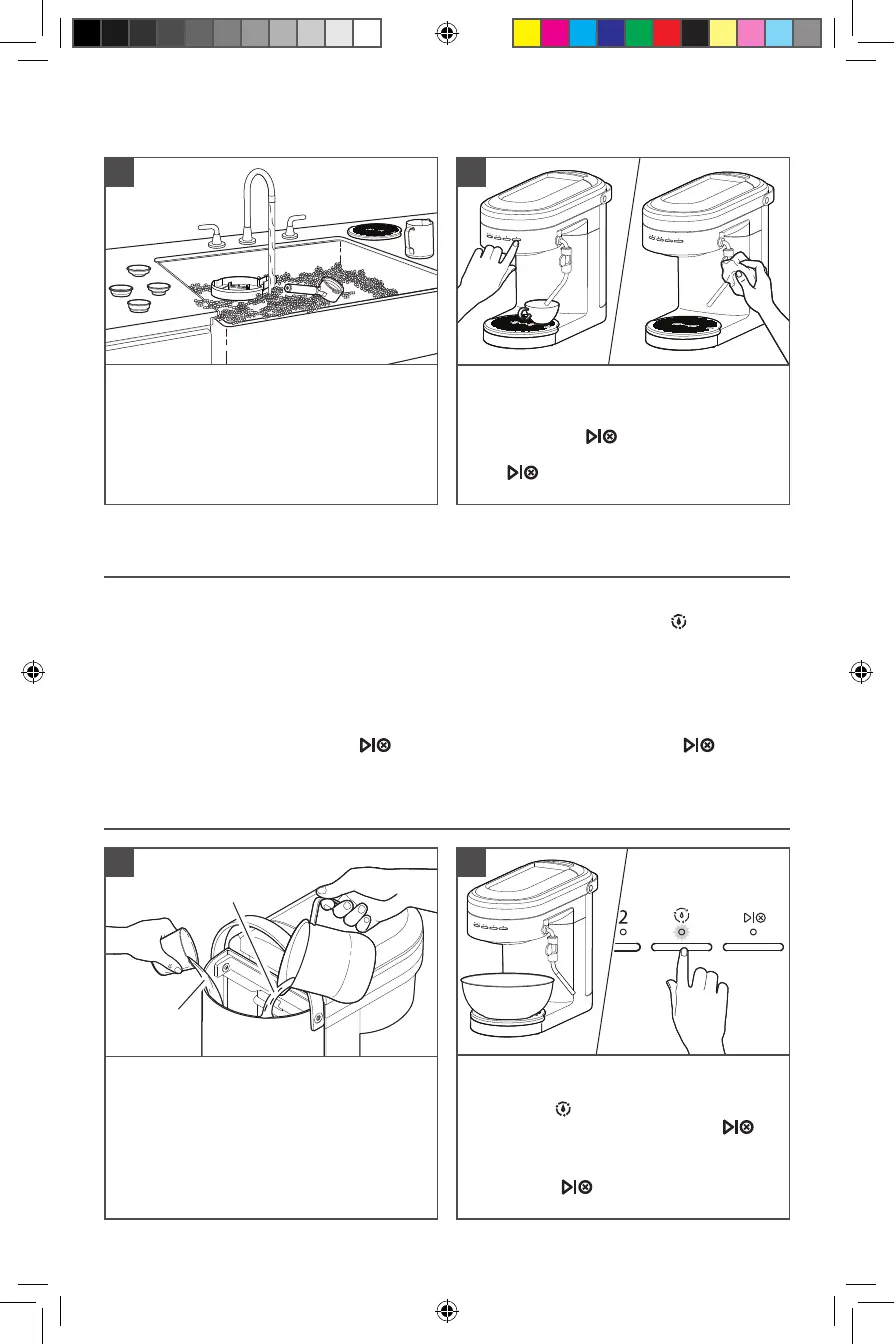 2