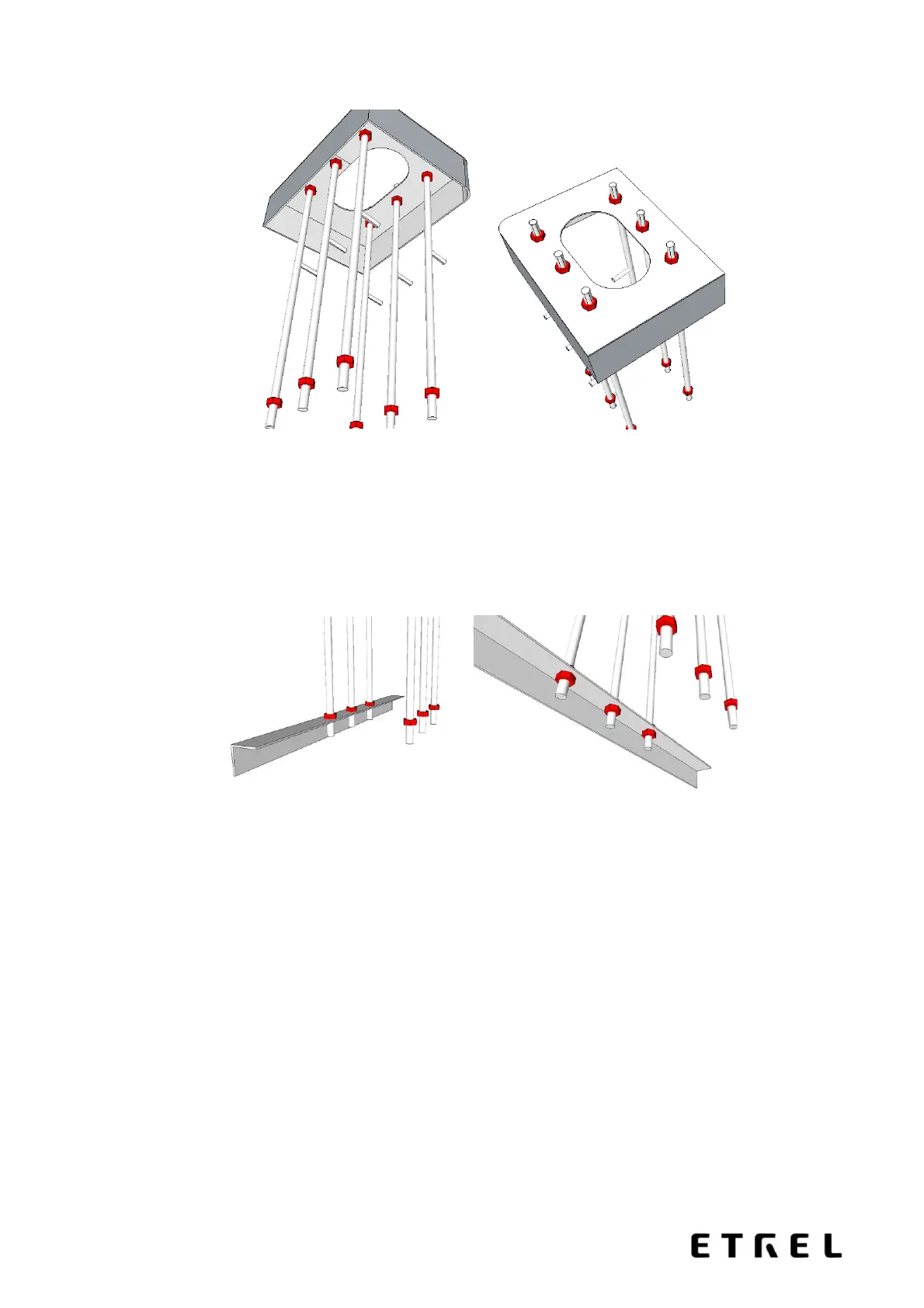 ETREL